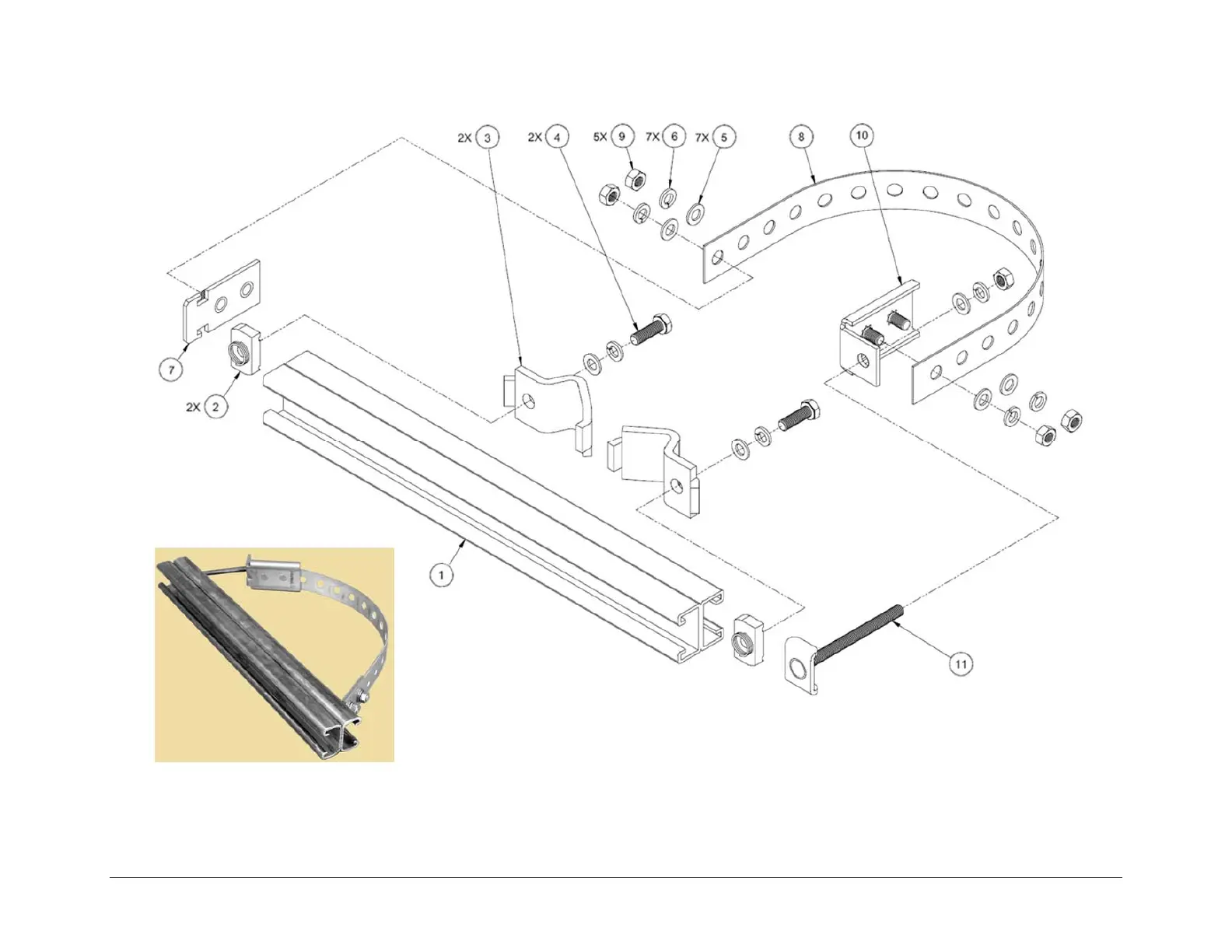 2X 3
2X 4
5X 9
7X 6
7X 5
8
10
7
2X 2
1
11