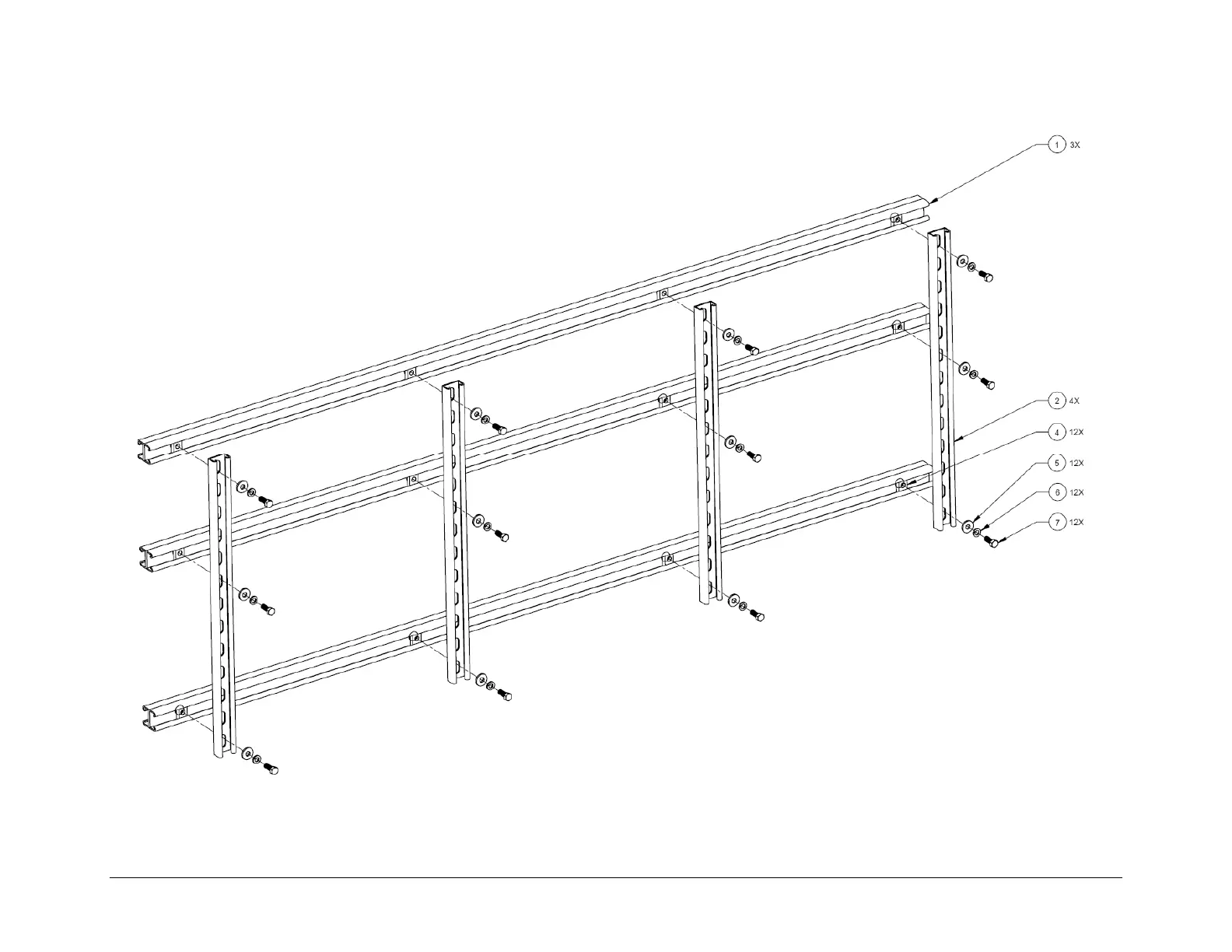 1 3X

2 4X

4 12X

5 12X

6 12X

7 12X