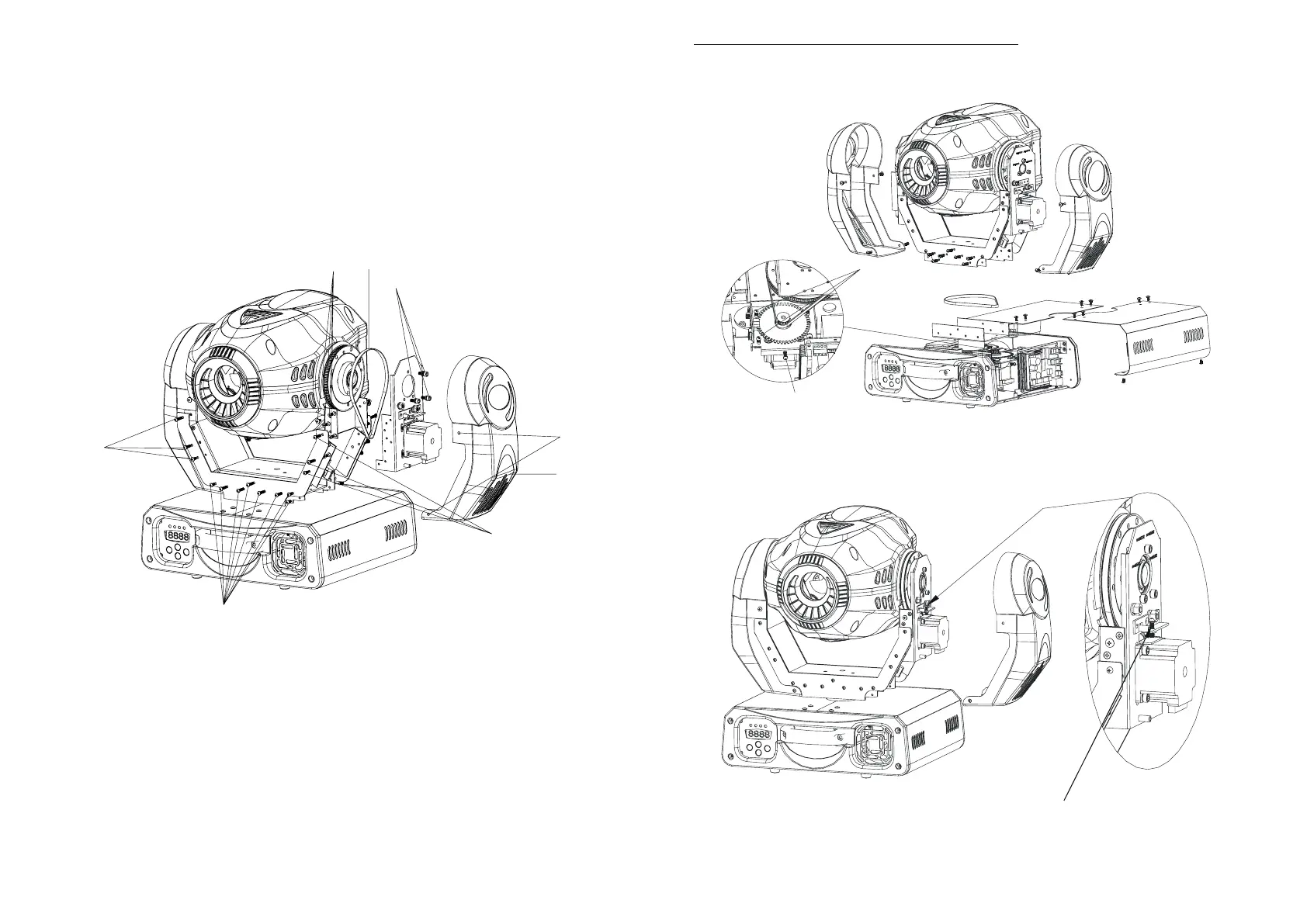 8888

8888

8888