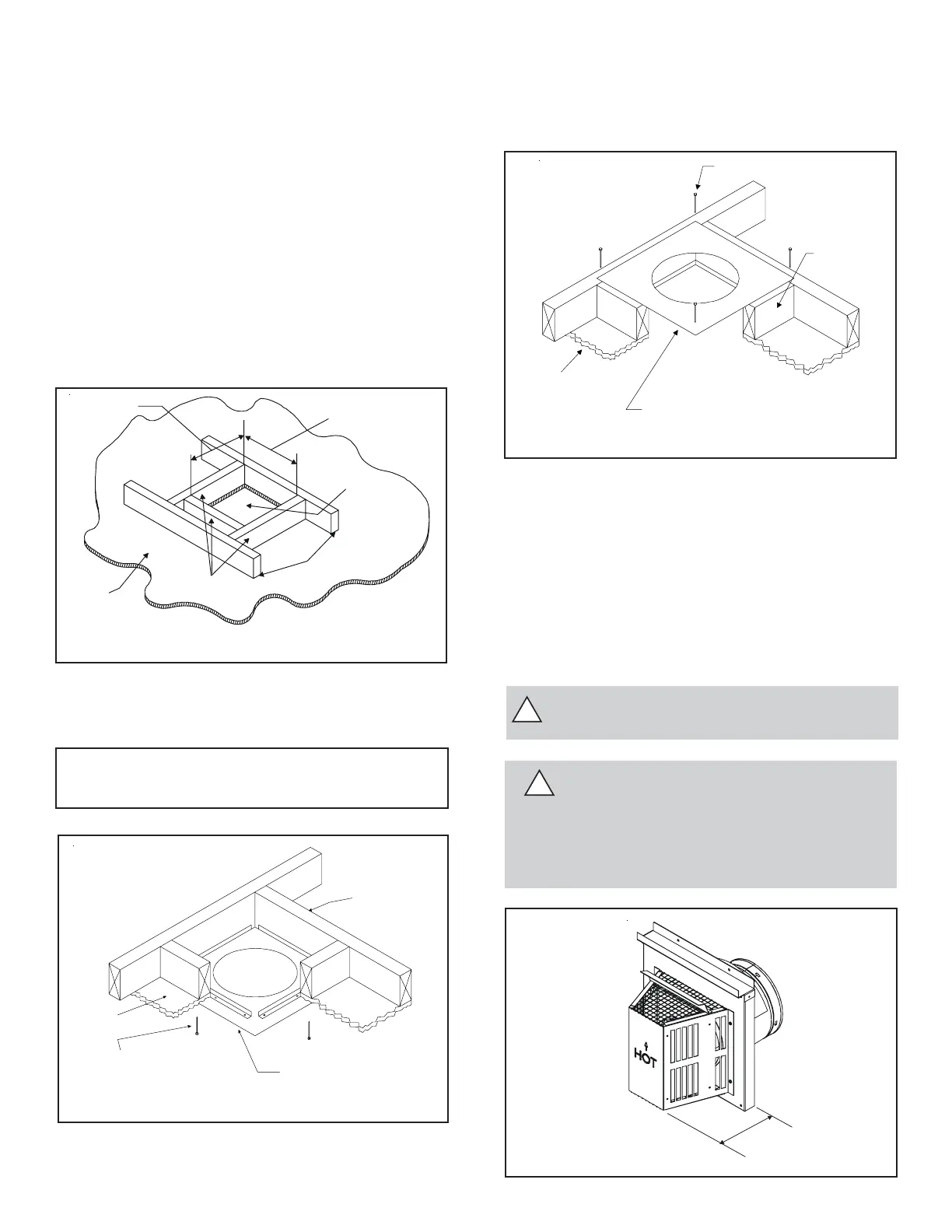 HOT