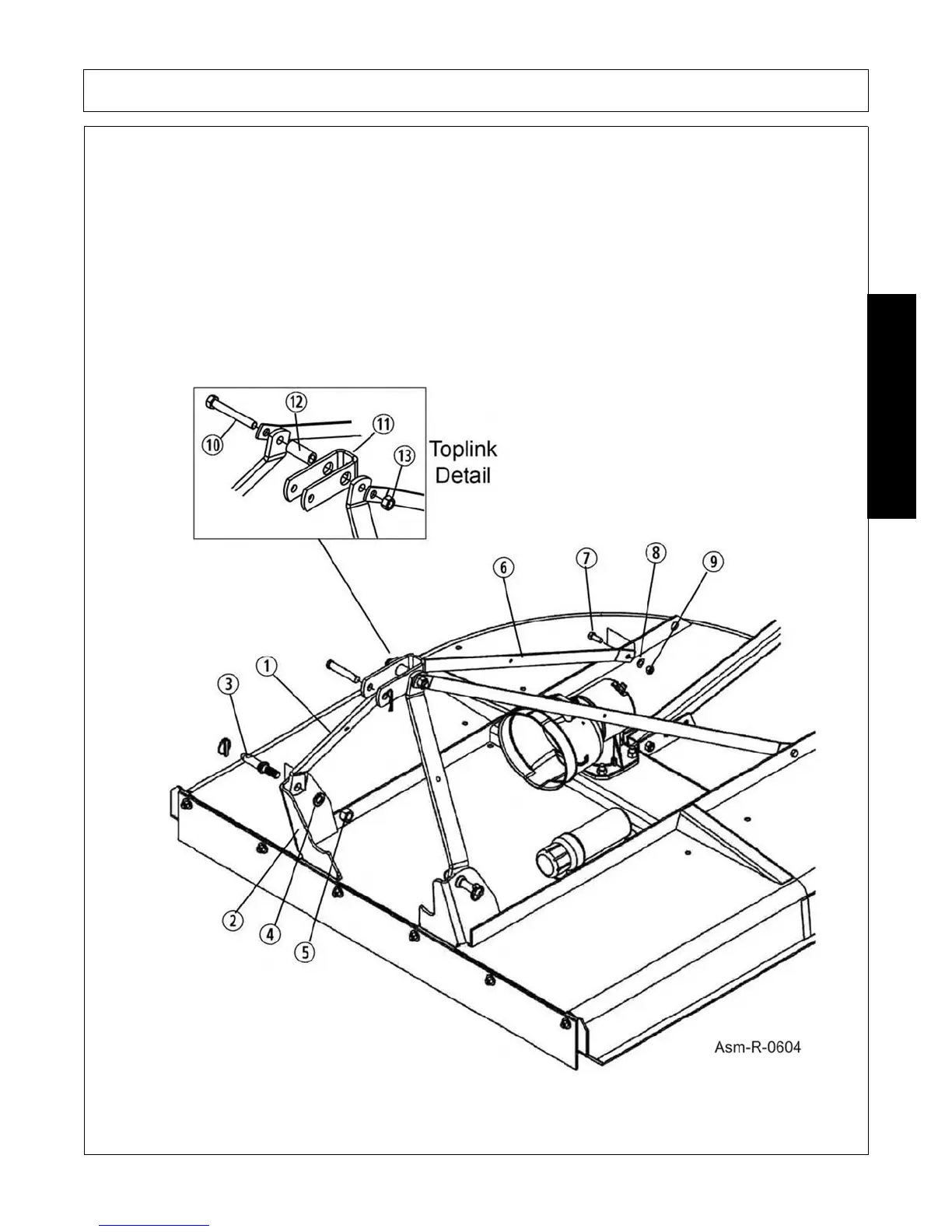 10
12
11
13
Toplink Detail
6
7
8
9
1
3
2
4
5
Asm-R-0604