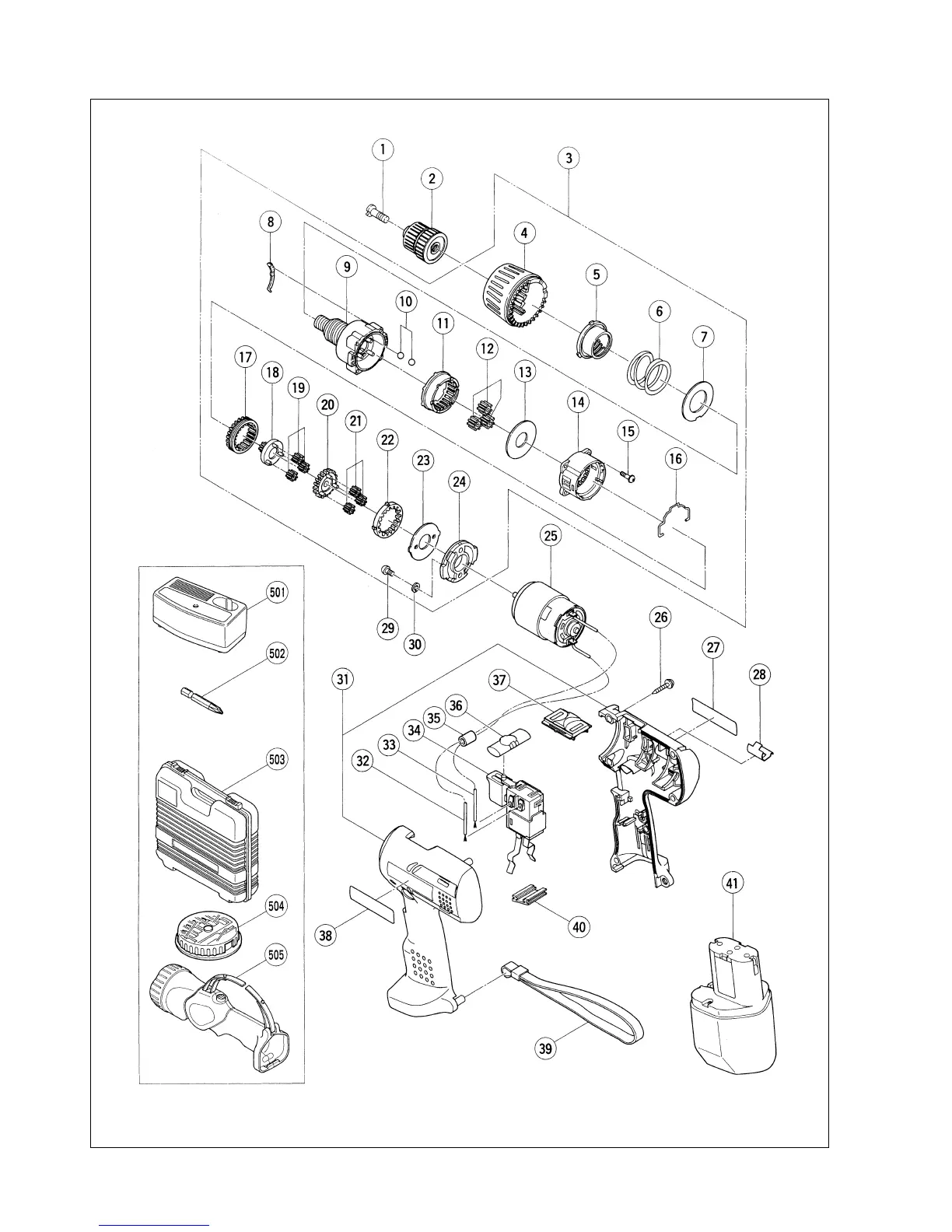 1
2
3
4
5
6
7
8
9
10
11
12
13
14
15
16
17
18
19
20
21
22
23
24
25
26
27
28
29
30
31
32
33
34
35
36
37
38
39
40
41
501
502
503
504
505