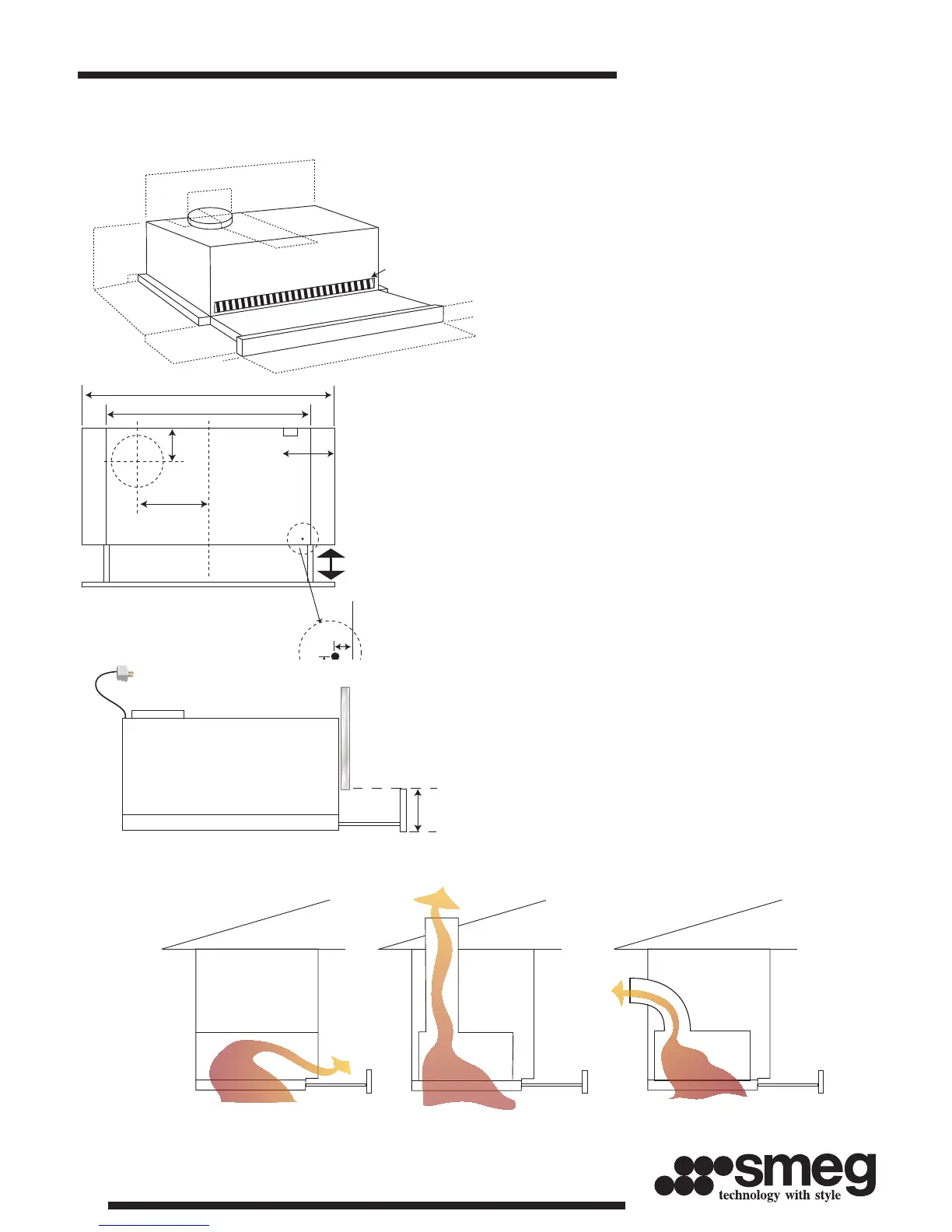 smeg
technology with style