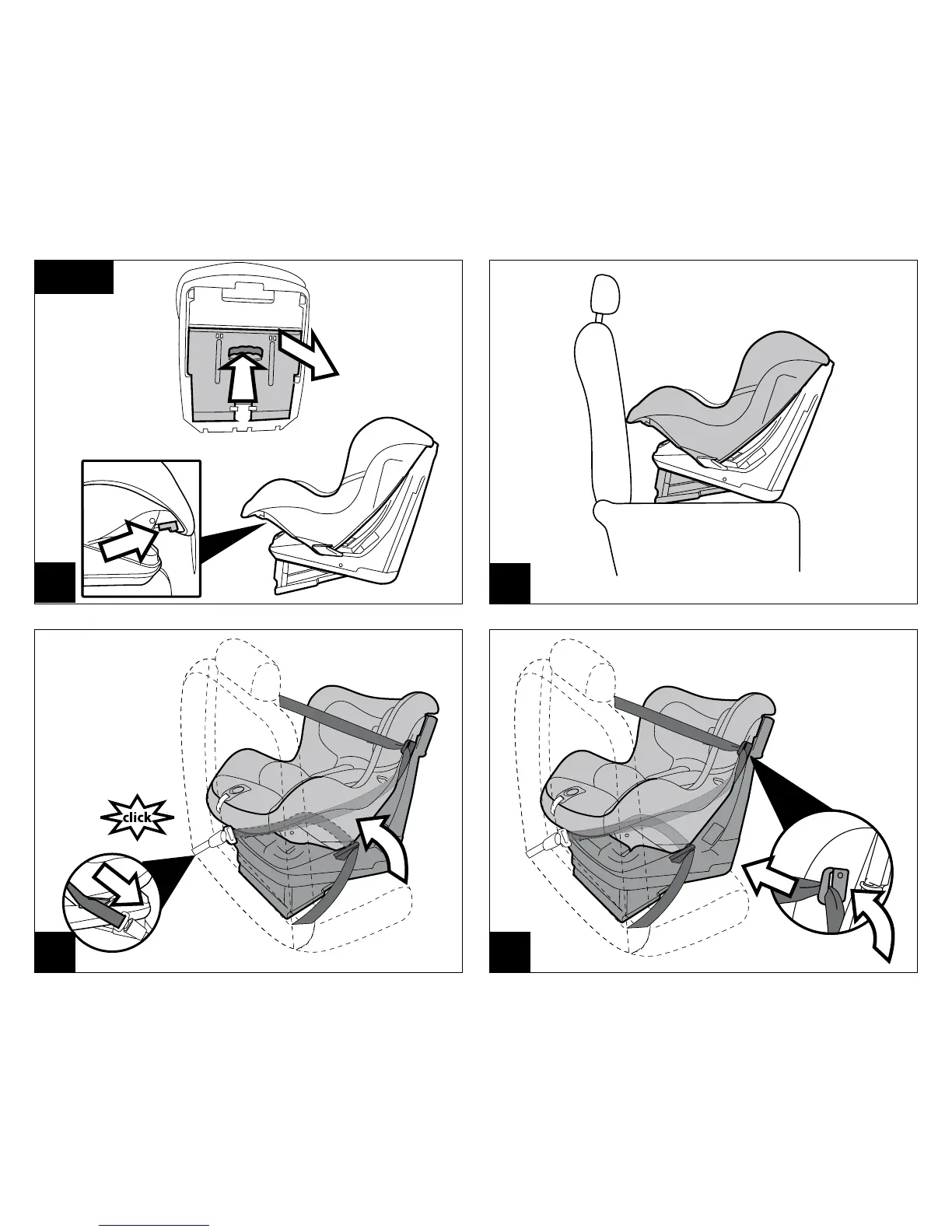 click