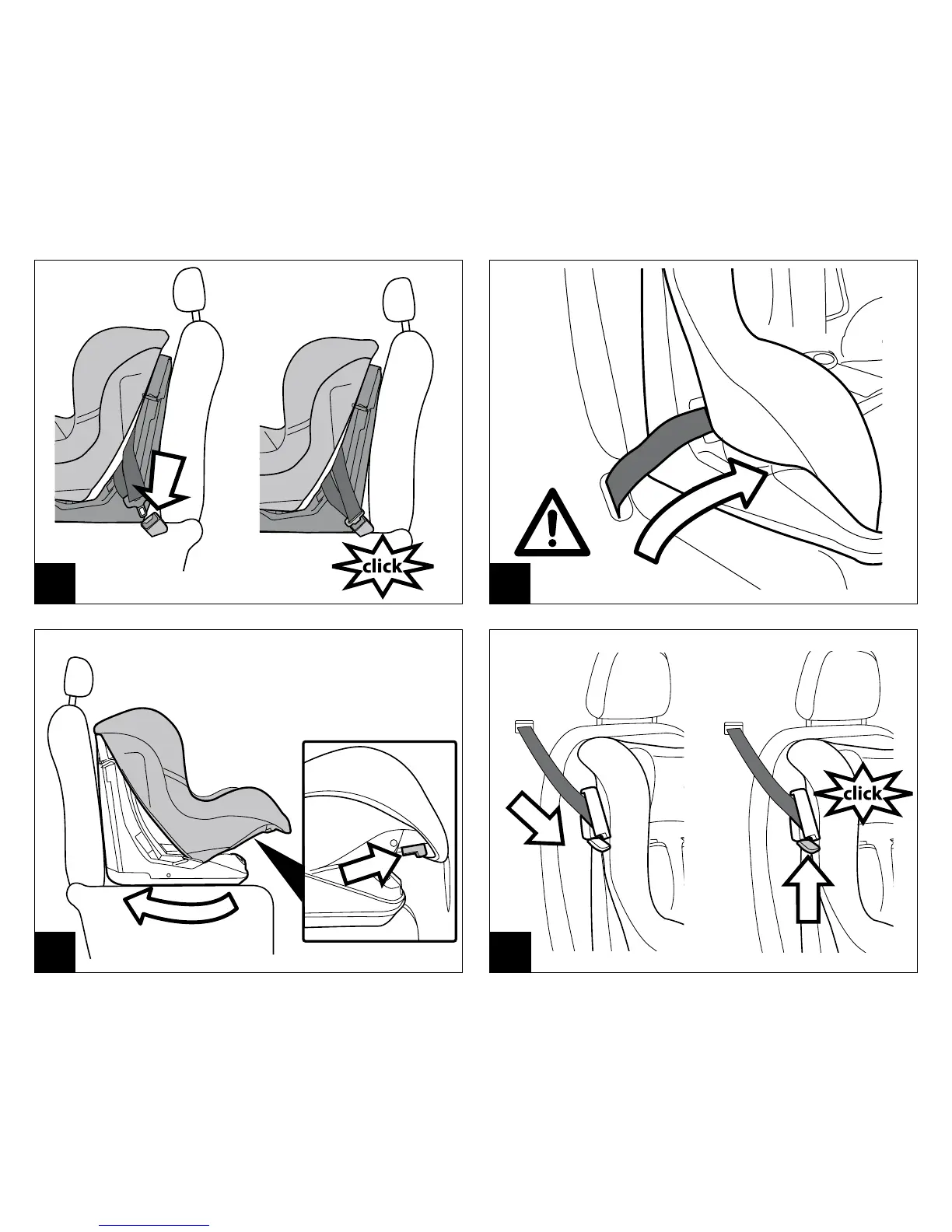 click

click