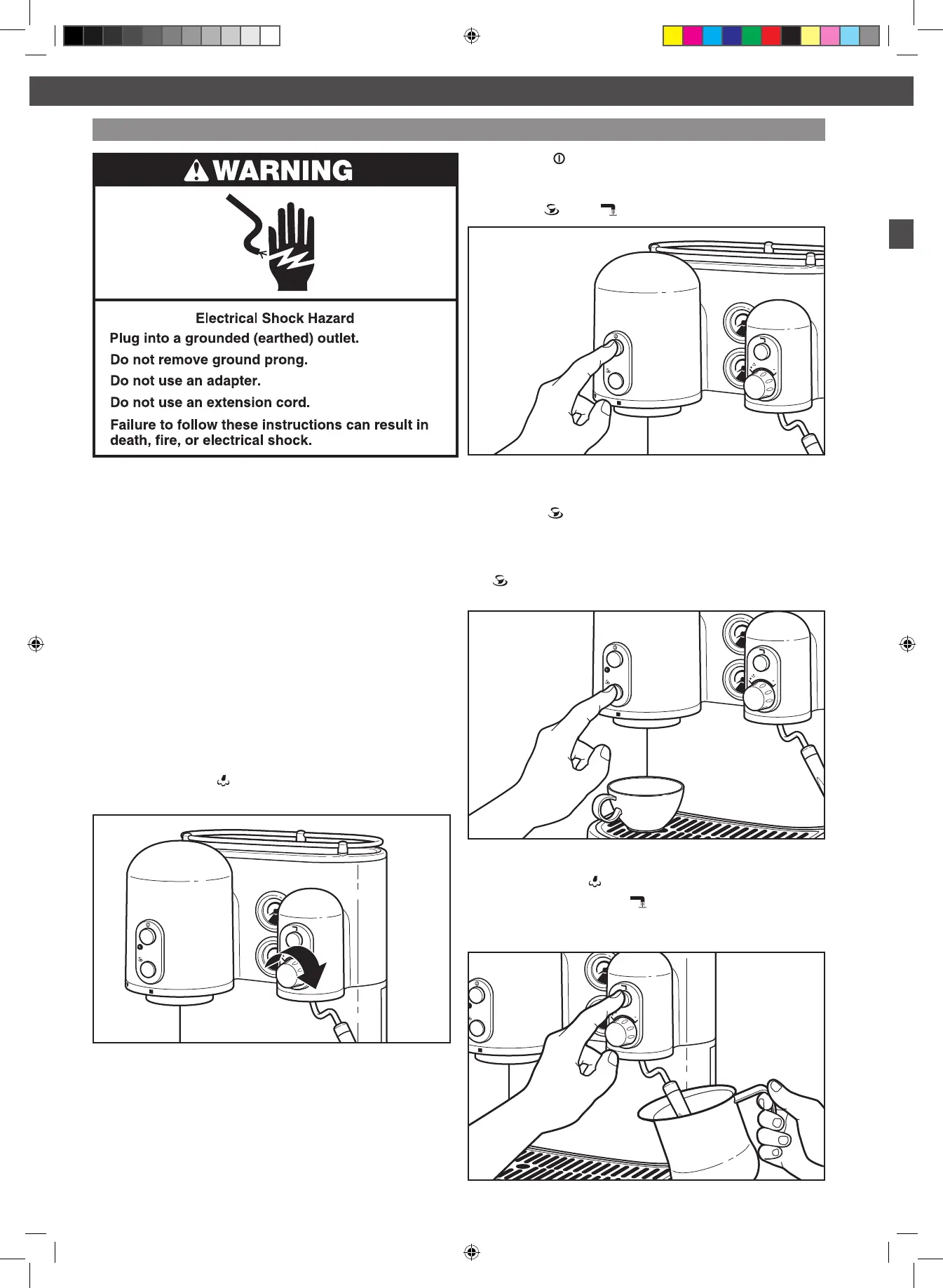 WARNING

Electrical Shock Hazard

Plug into a grounded (earthed) outlet.

Do not remove ground prong.

Do not use an adapter.

Do not use an extension cord.

Failure to follow these instructions can result in death, fire, or electrical shock.