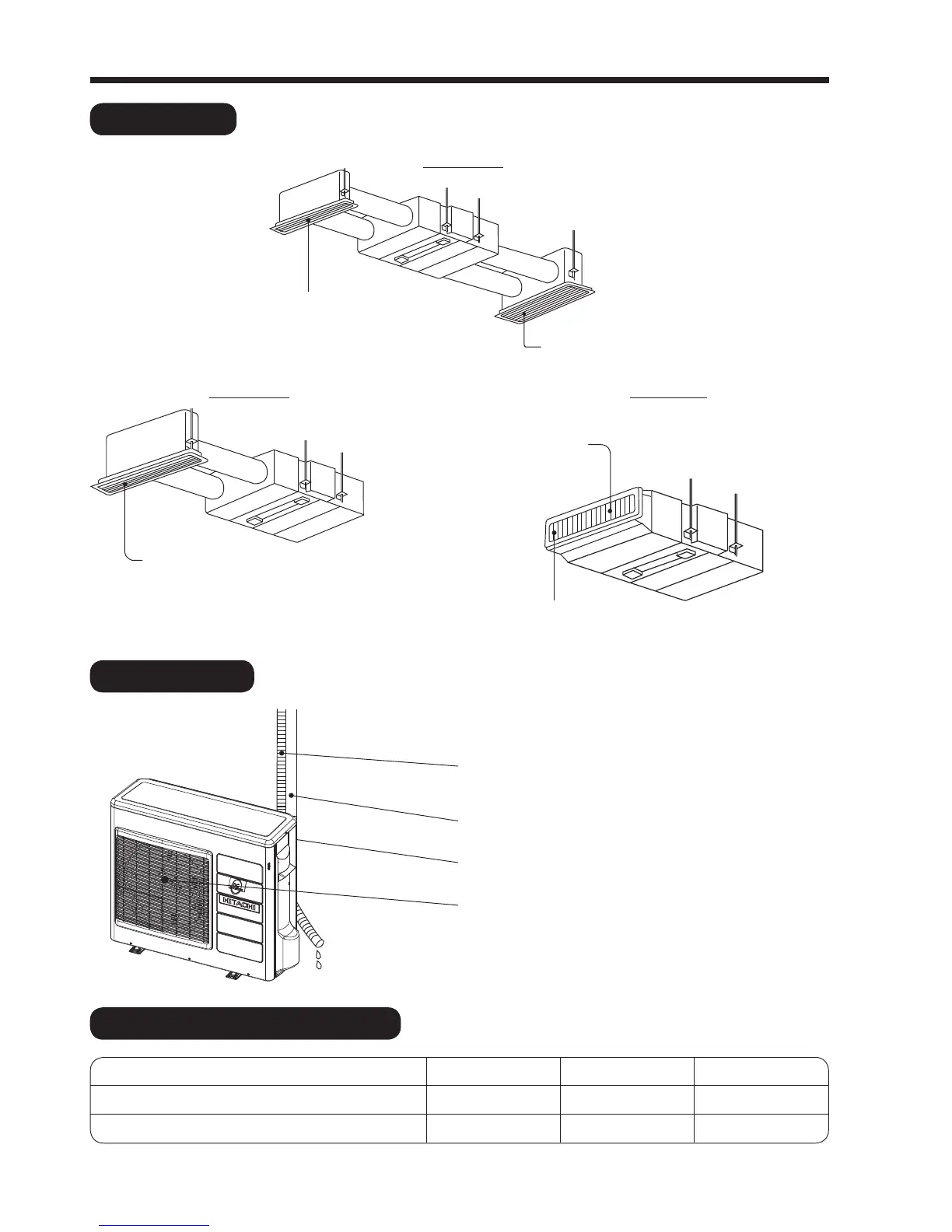 HITACHI