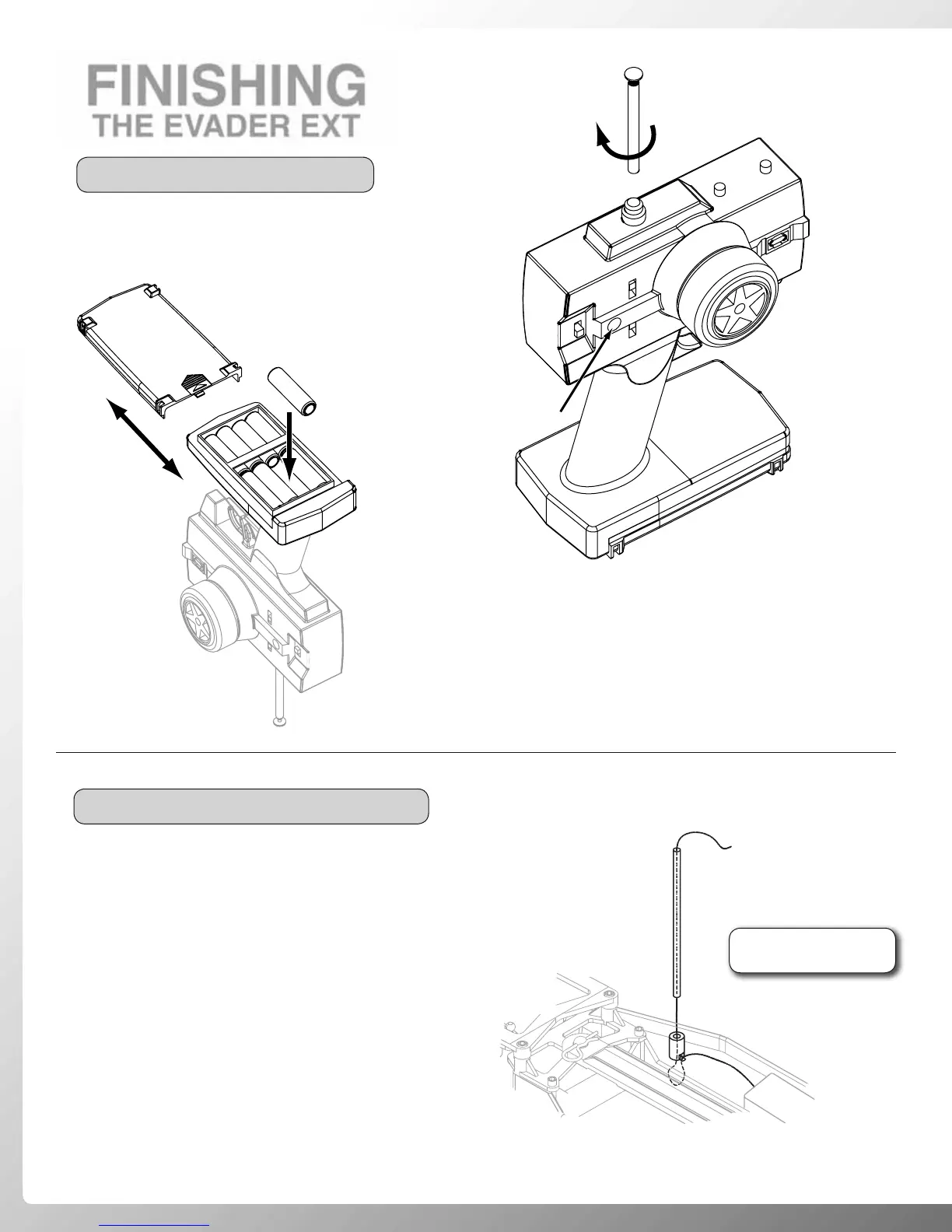 FINISHING
THE EVADER EXT