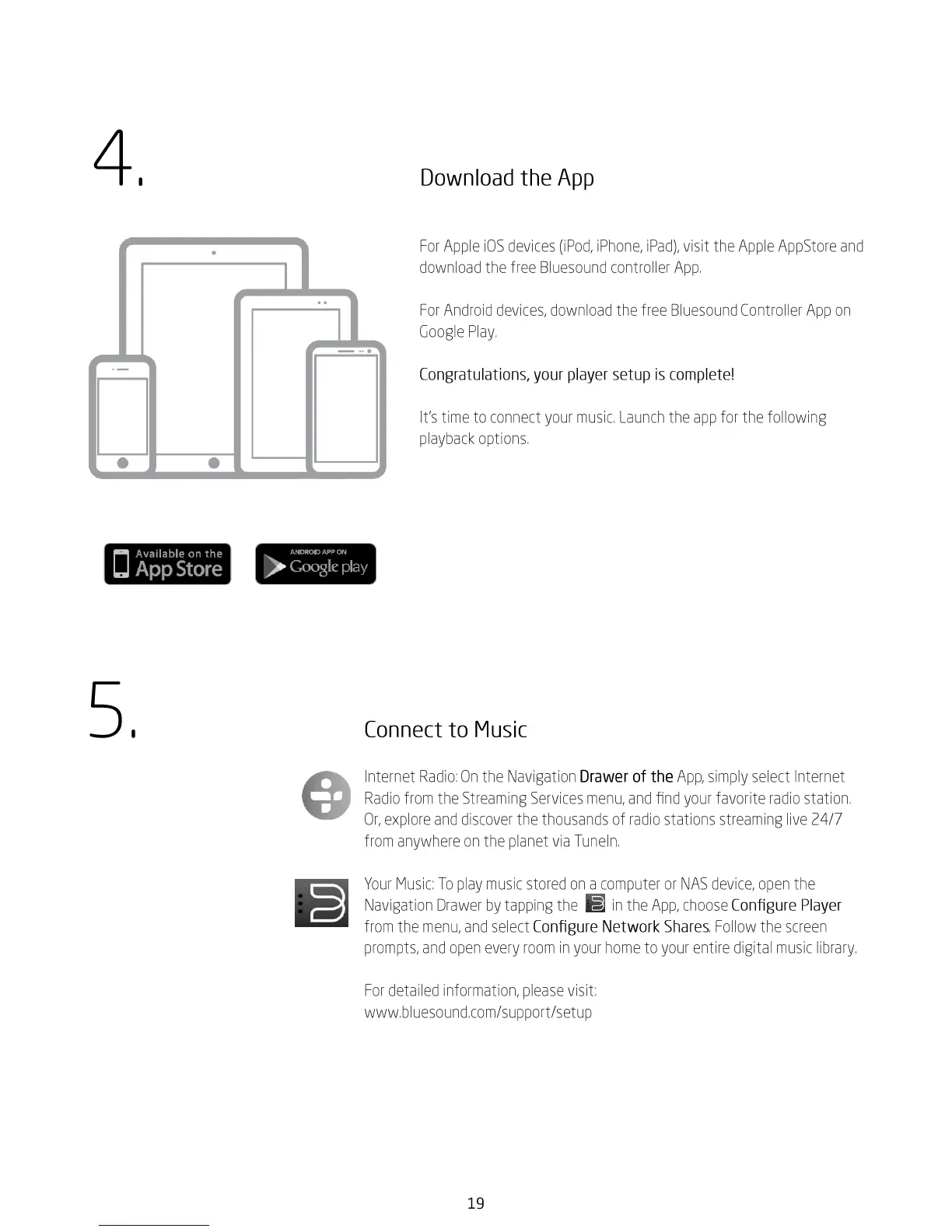 4.

Download the App

For Apple iOS devices (iPod, iPhone, iPad), visit the Apple AppStore and download the free Bluesound controller App.

For Android devices, download the free Bluesound Controller App on Google Play.

Congratulations, your player setup is complete!

It's time to connect your music. Launch the app for the following playback options.

Available on the App Store

ANDROID APP ON Google play

5.

Connect to Music

Internet Radio: On the Navigation Drawer of the App, simply select Internet Radio from the Streaming Services menu, and find your favorite radio station. Or, explore and discover the thousands of radio stations streaming live 24/7 from anywhere on the planet via TuneIn.

Your Music: To play music stored on a computer or NAS device, open the Navigation Drawer by tapping the in the App, choose Configure Player from the menu, and select Configure Network Shares. Follow the screen prompts, and open every room in your home to your entire digital music library.

For detailed information, please visit:
www.bluesound.com/support/setup

19