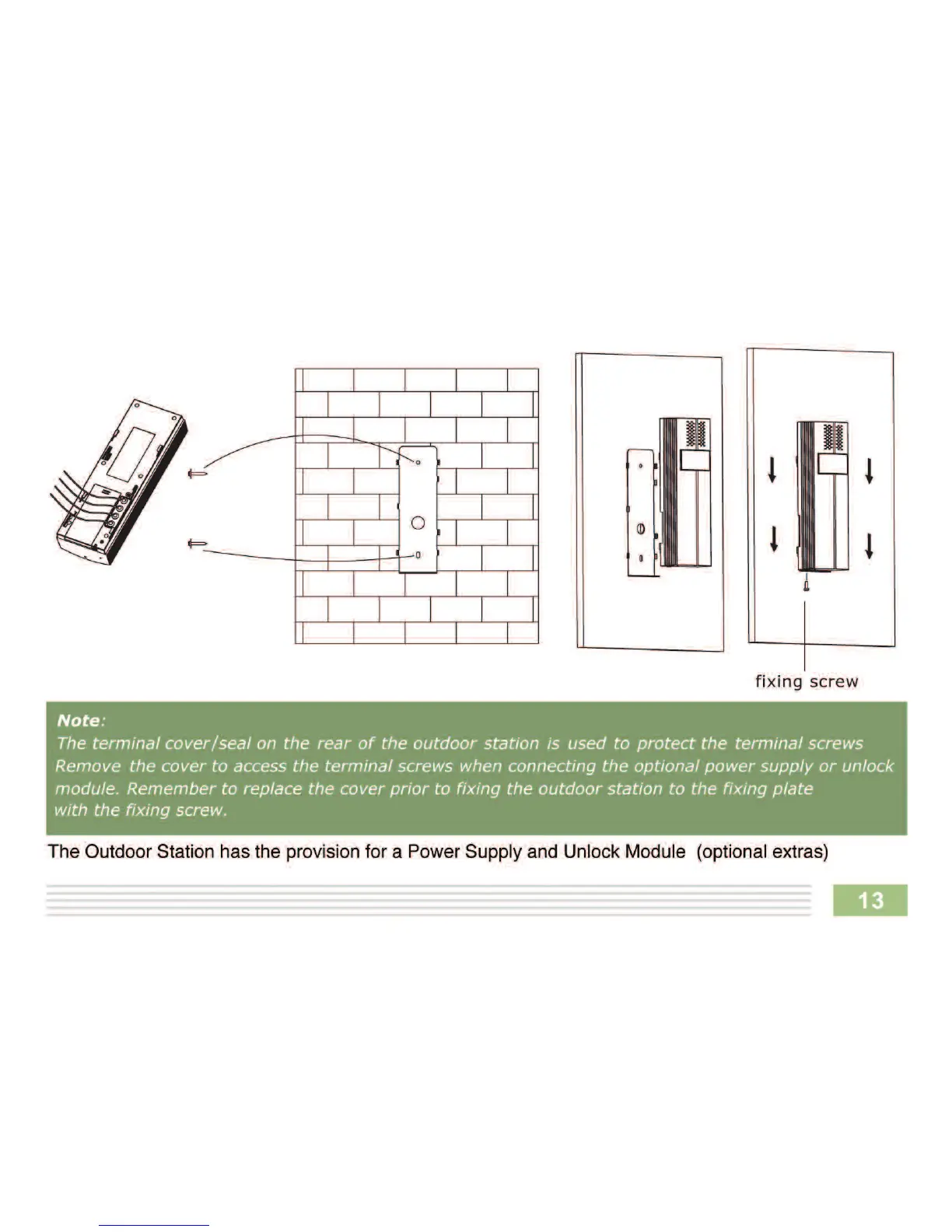 fixing screw

Note:
The terminal cover/seal on the rear of the outdoor station is used to protect the terminal screws Remove the cover to access the terminal screws when connecting the optional power supply or unlock module. Remember to replace the cover prior to fixing the outdoor station to the fixing plate with the fixing screw.

The Outdoor Station has the provision for a Power Supply and Unlock Module (optional extras)

13