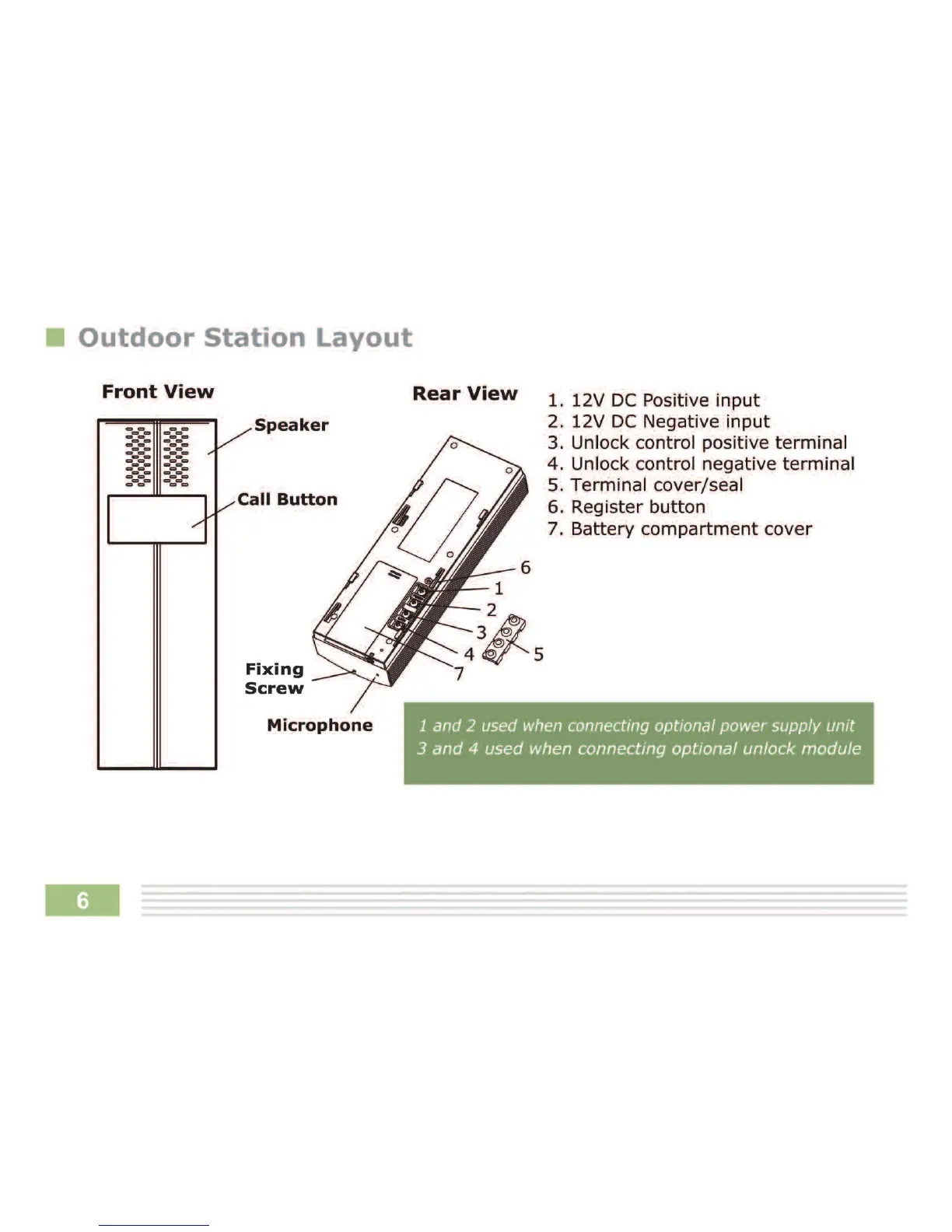 Outdoor Station Layout

Front View

Speaker

Call Button

Fixing Screw

Microphone

Rear View

6
1
2
3
4
5
7

1. 12V DC Positive input
2. 12V DC Negative input
3. Unlock control positive terminal
4. Unlock control negative terminal
5. Terminal cover/seal
6. Register button
7. Battery compartment cover

1 and 2 used when connecting optional power supply unit
3 and 4 used when connecting optional unlock module

6