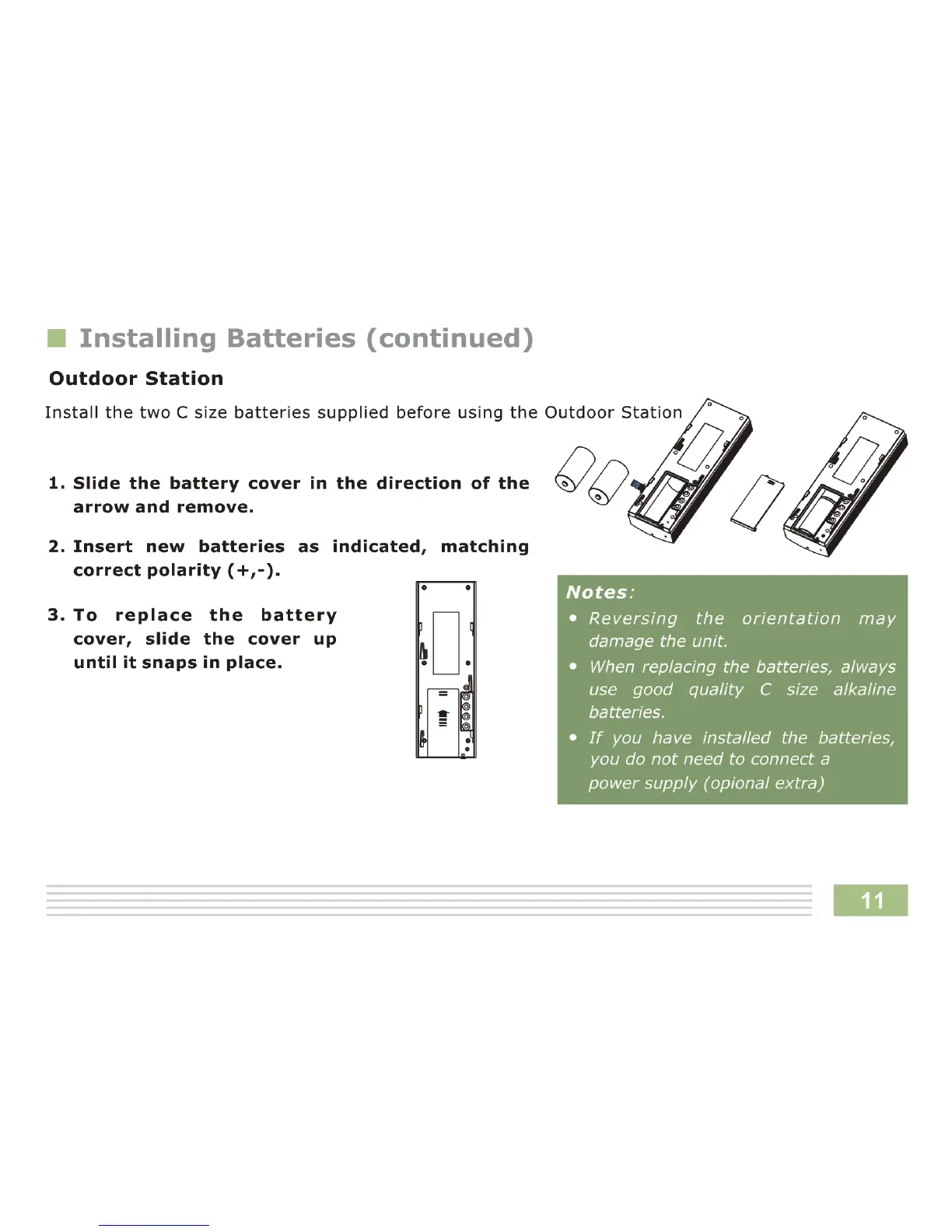 Installing Batteries (continued)

Outdoor Station

Install the two C size batteries supplied before using the Outdoor Station

1. Slide the battery cover in the direction of the arrow and remove.

2. Insert new batteries as indicated, matching correct polarity (+,-).

3. To replace the battery cover, slide the cover up until it snaps in place.

Notes:

• Reversing the orientation may damage the unit.

• When replacing the batteries, always use good quality C size alkaline batteries.

• If you have installed the batteries, you do not need to connect a power supply (opional extra)

11