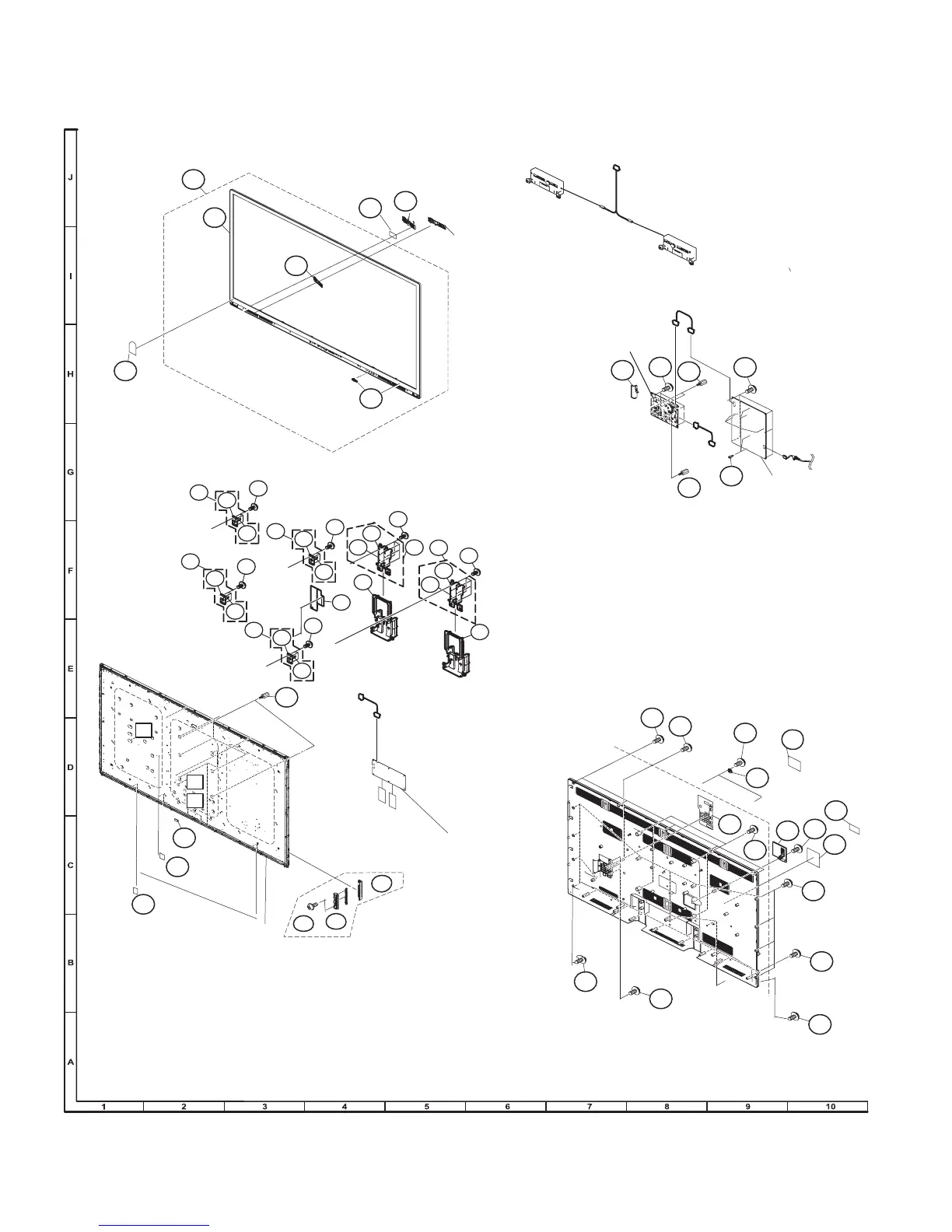 J

I

H

G

F

E

D

C

B

A

1 2 3 4 5 6 7 8 9 10