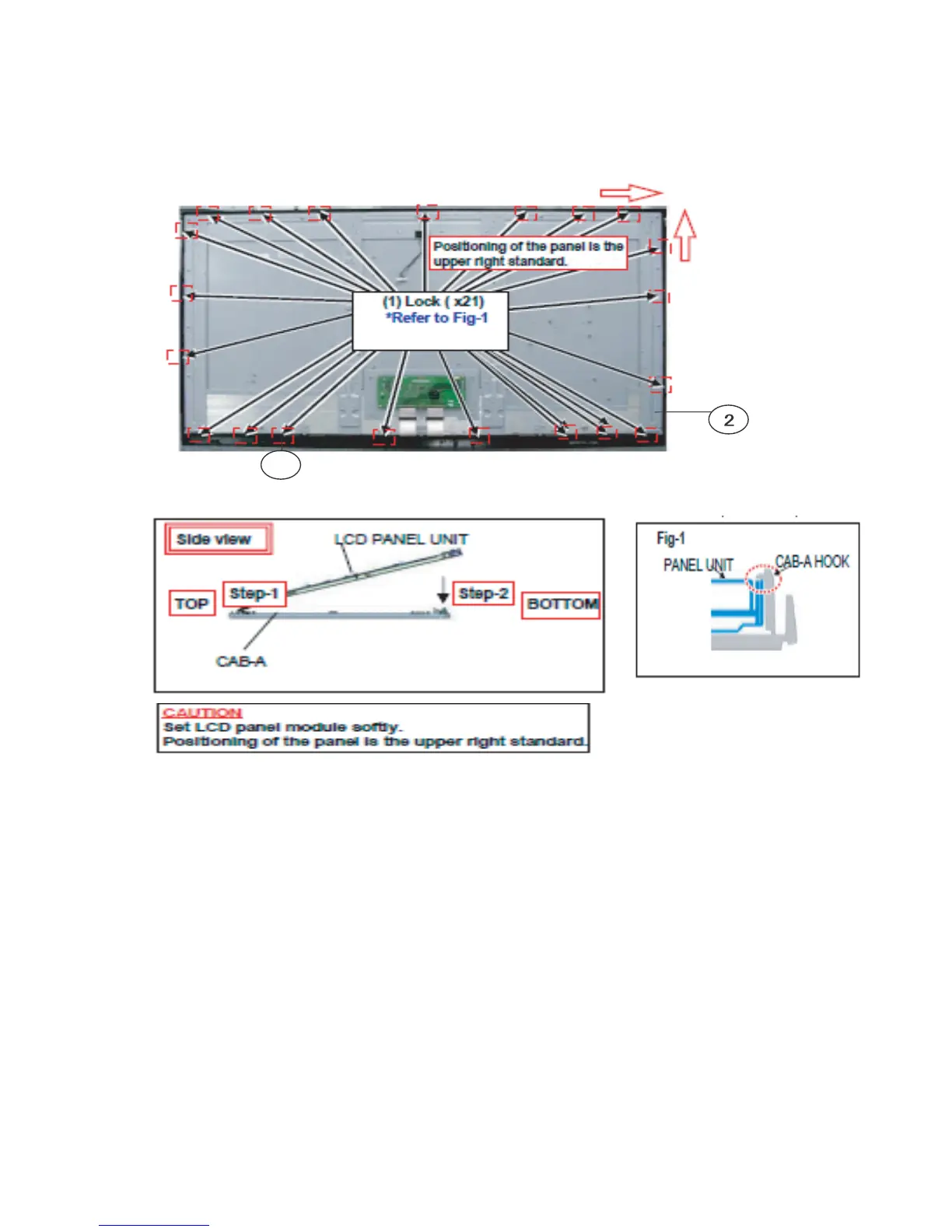 Positioning of the panel is the upper right standard.

(1) Lock ( x21)
*Refer to Fig-1

2

Side view

LCD PANEL UNIT

TOP

Step-1

Step-2

BOTTOM

CAB-A

Fig-1

PANEL UNIT

CAB-A HOOK

CAUTION
Set LCD panel module softly.
Positioning of the panel is the upper right standard.