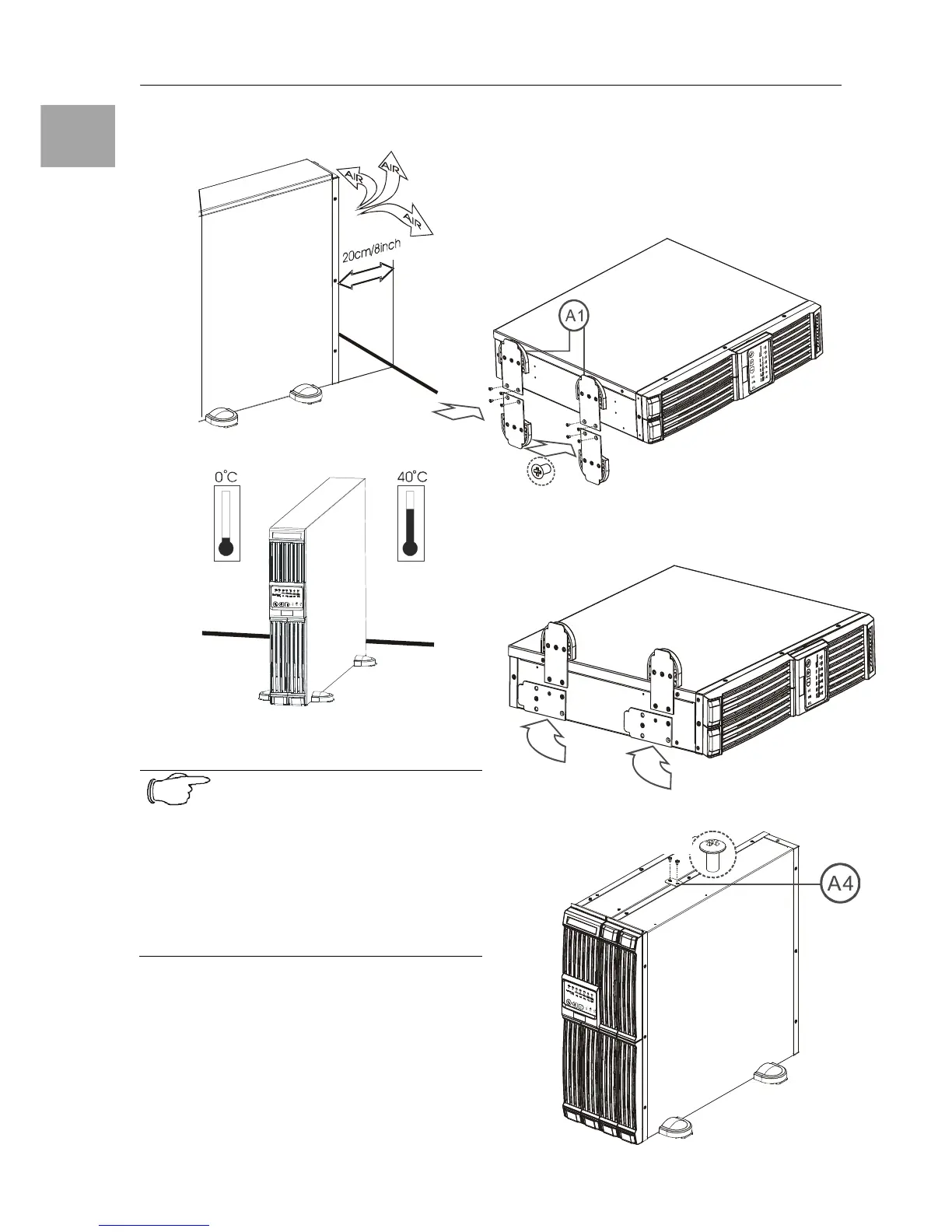 AIR
AIR
AIR
20cm/8inch
A1
0°C
40°C
A4