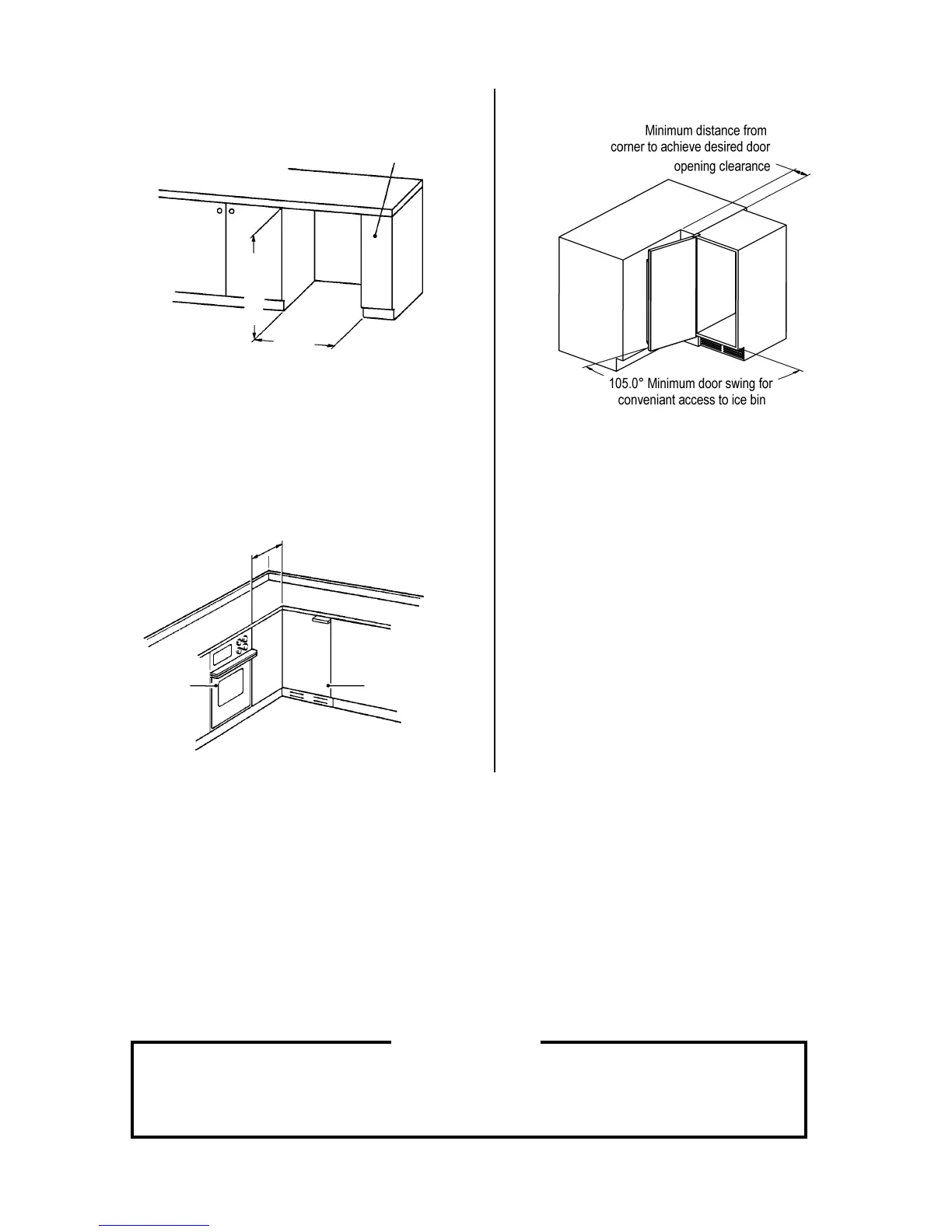 Minimum distance from corner to achieve desired door opening clearance

105.0° Minimum door swing for conveniant access to ice bin