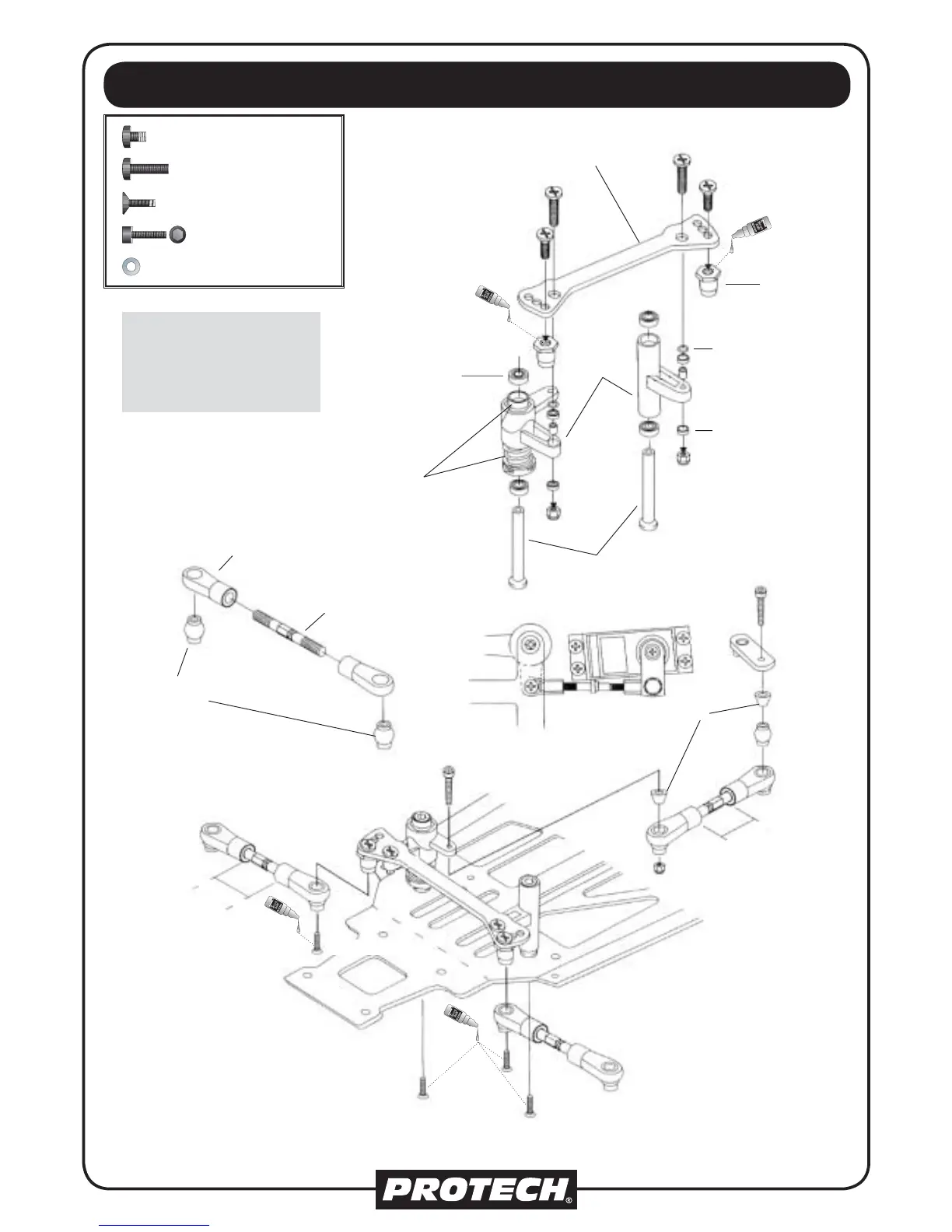 PROTECH®