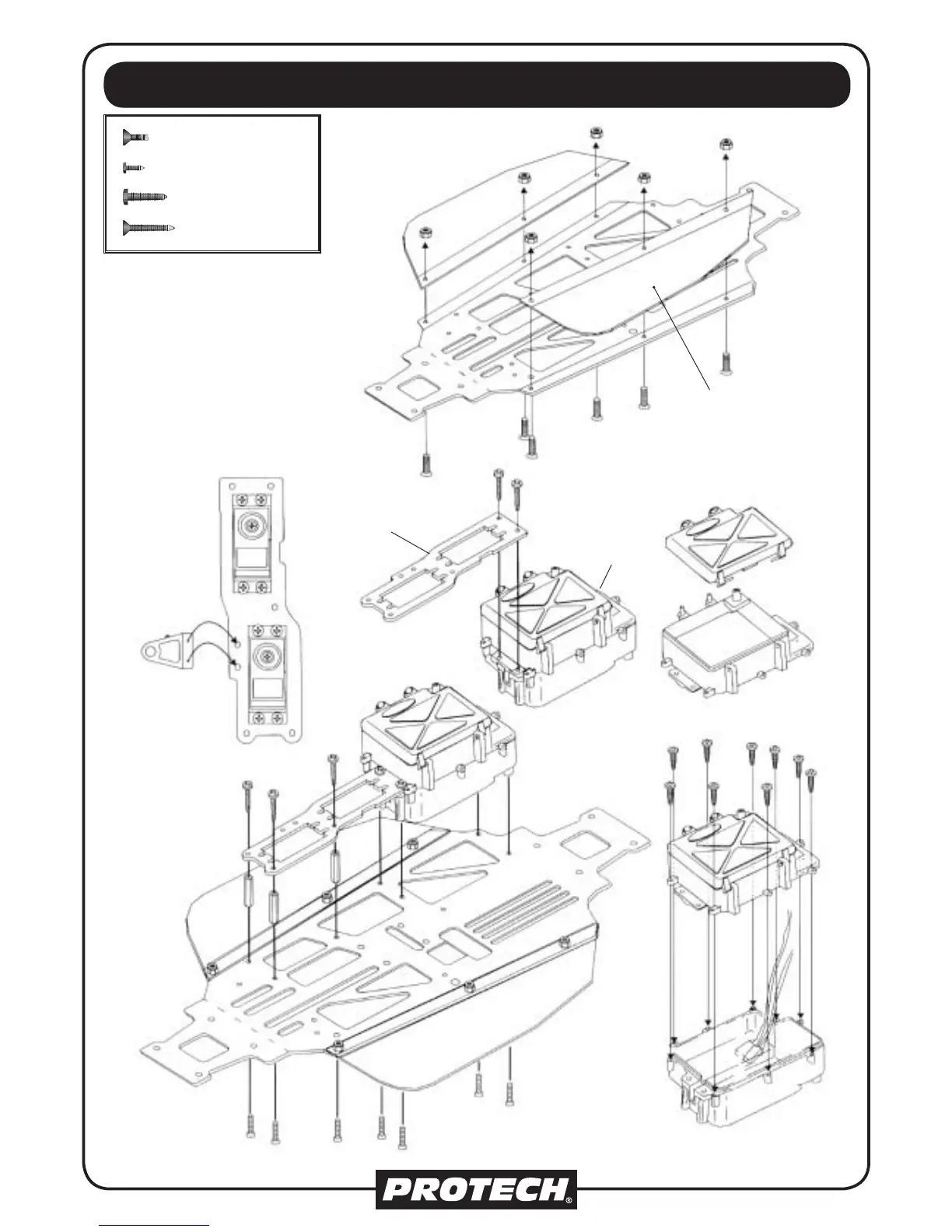 PROTECH®