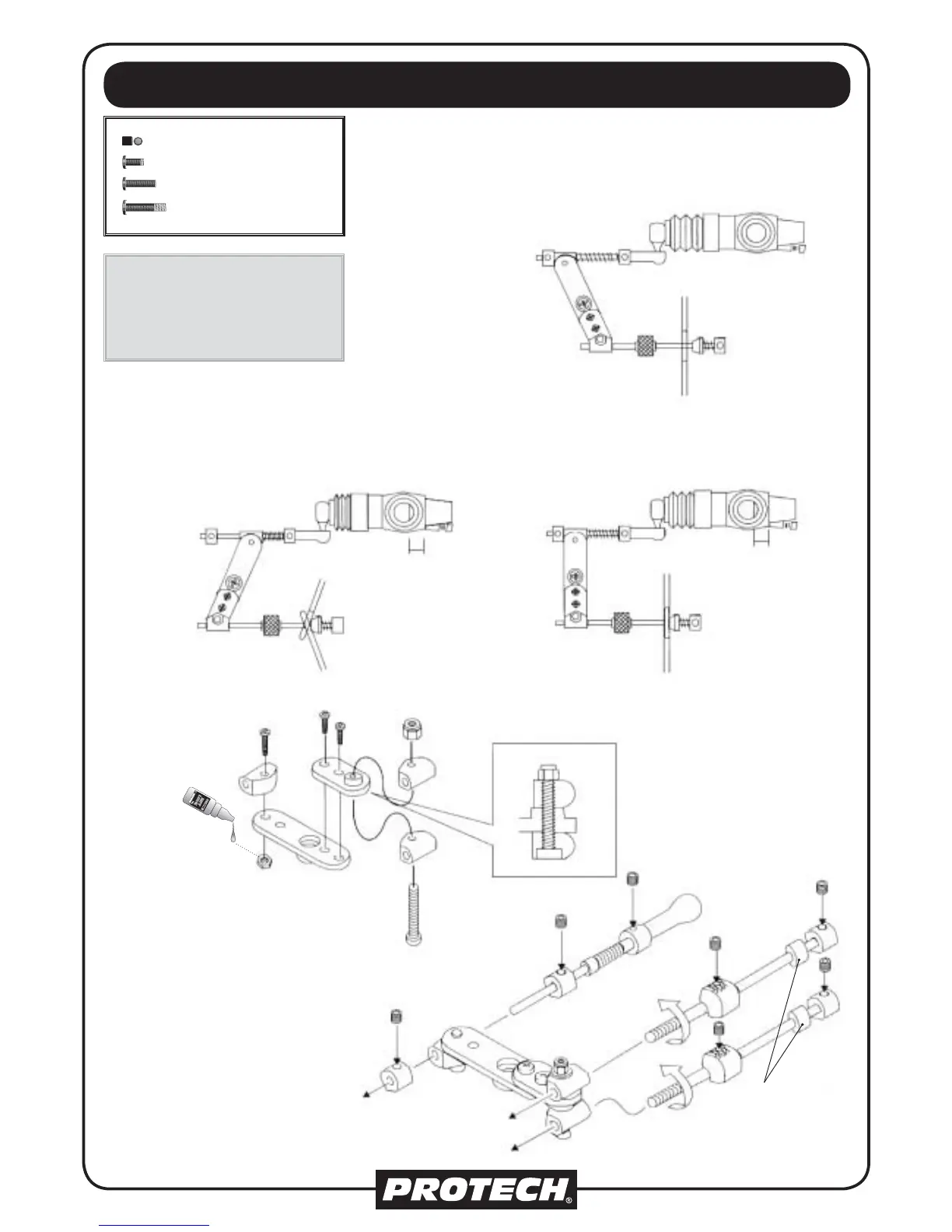 PROTECH®