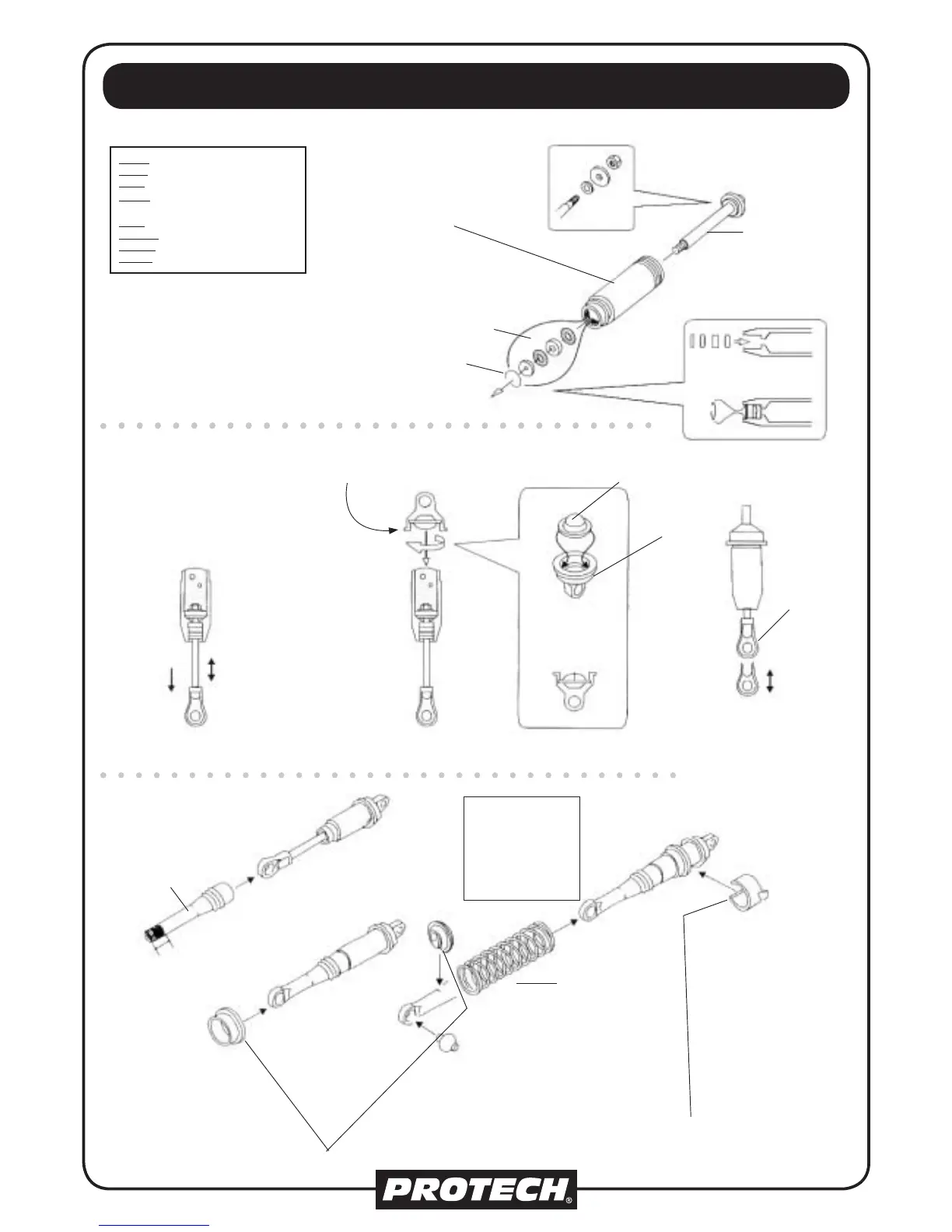 PROTECH®