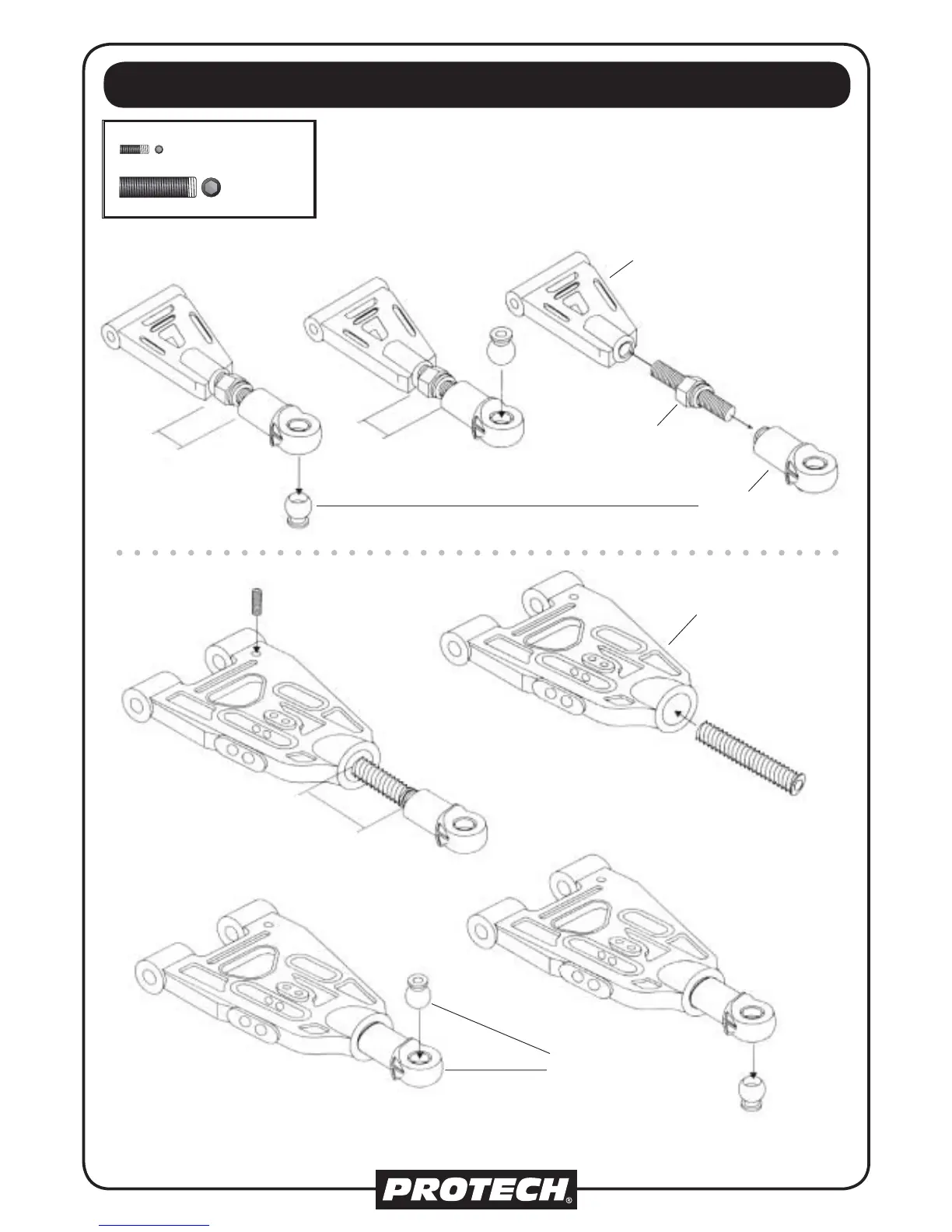 PROTECH®