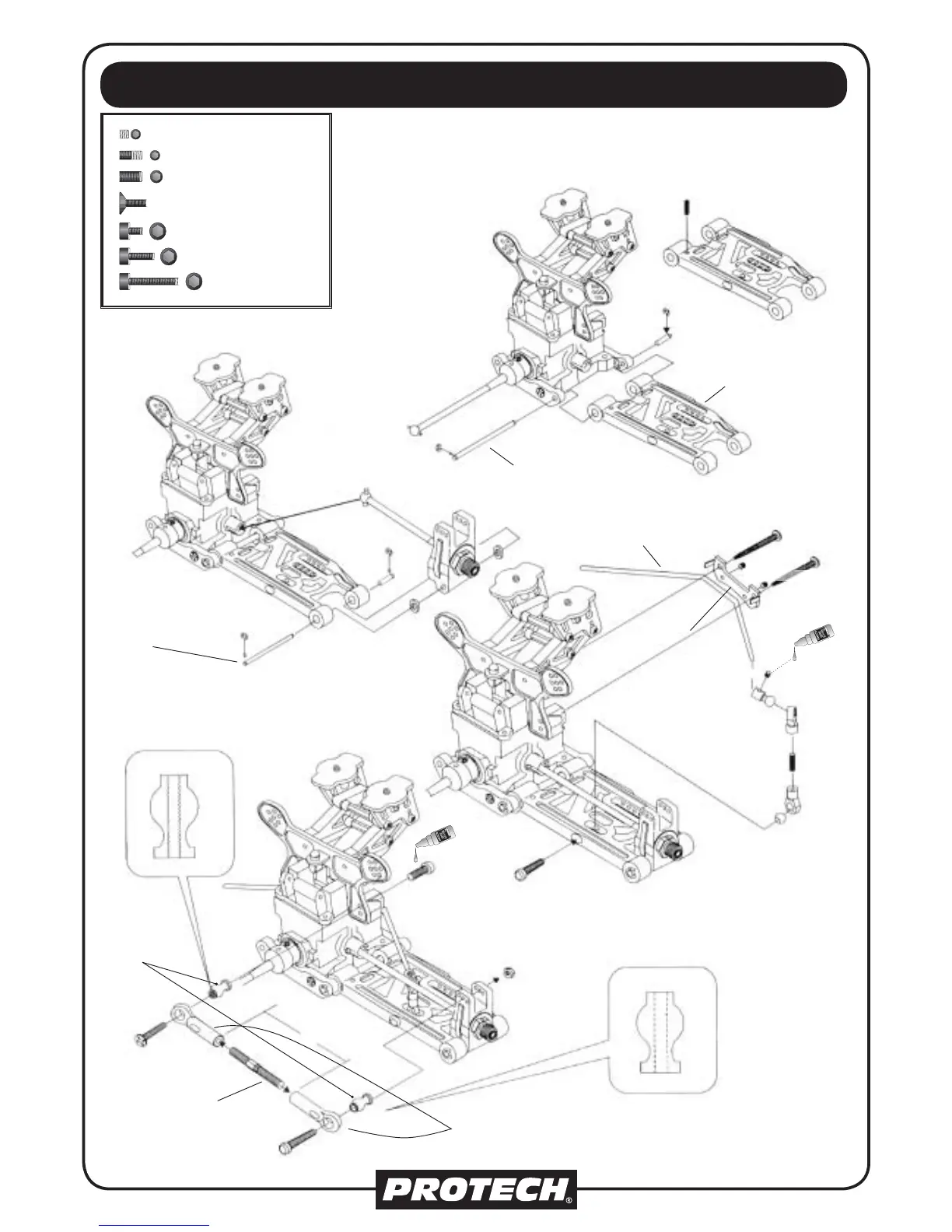 PROTECH®