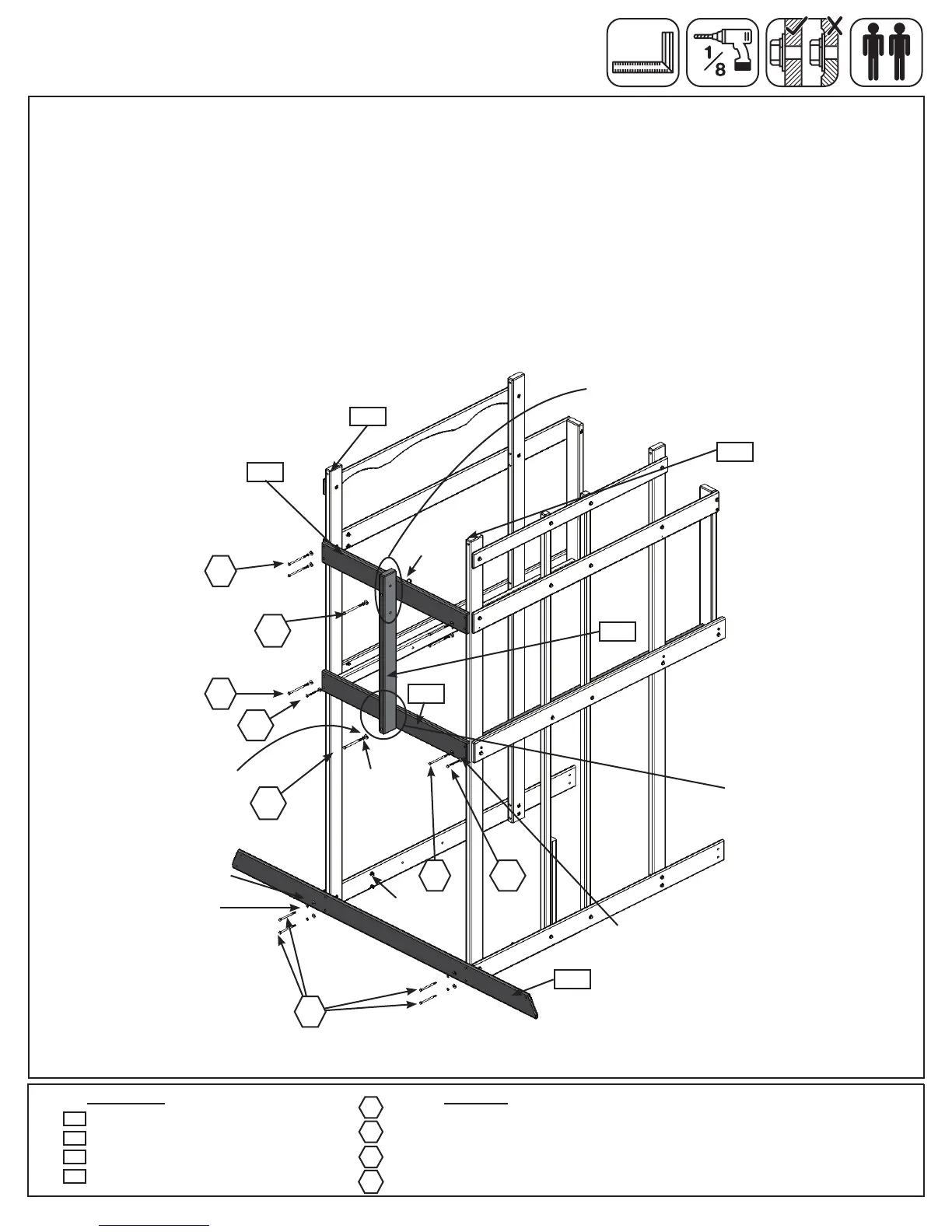 $\frac{1}{8}$