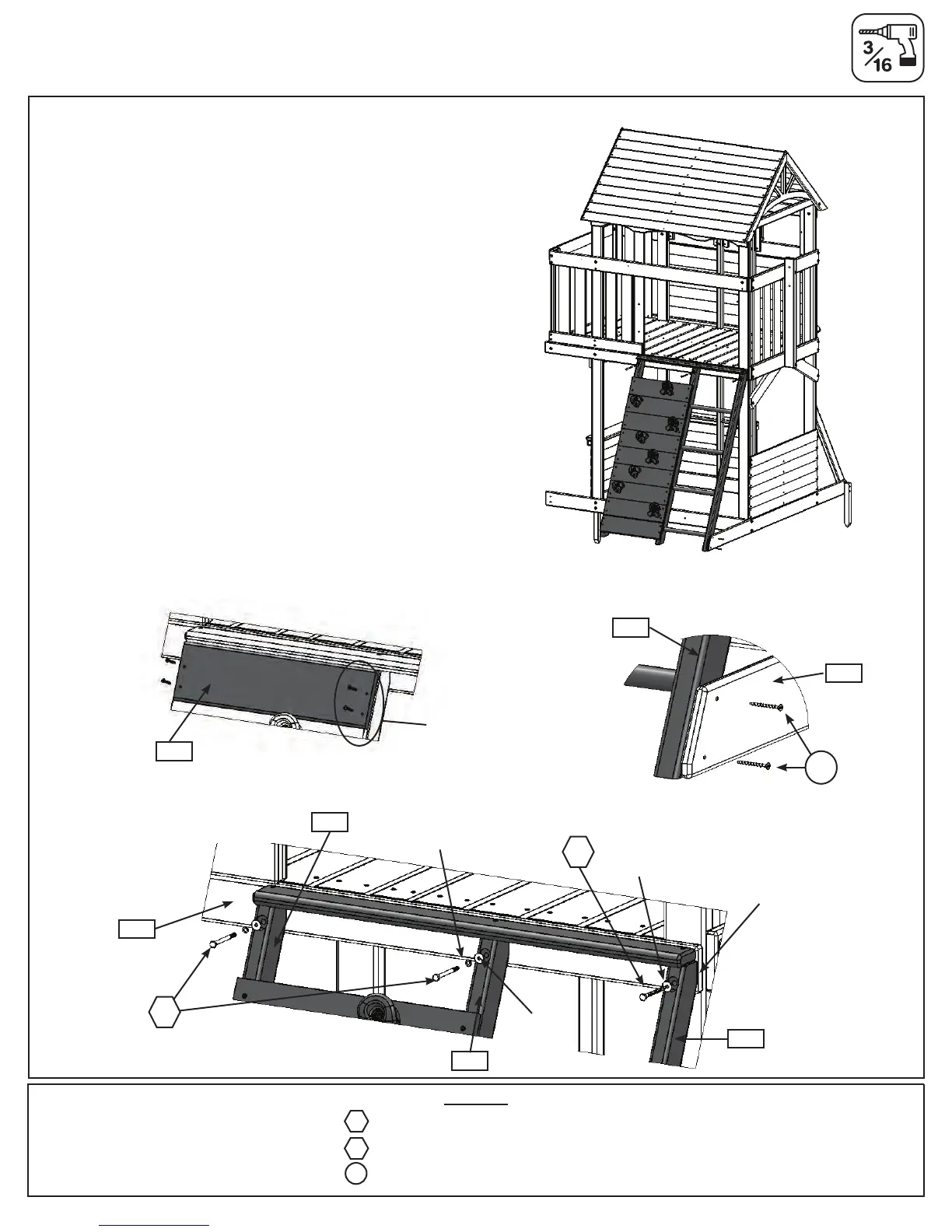 $\frac{3}{16}$