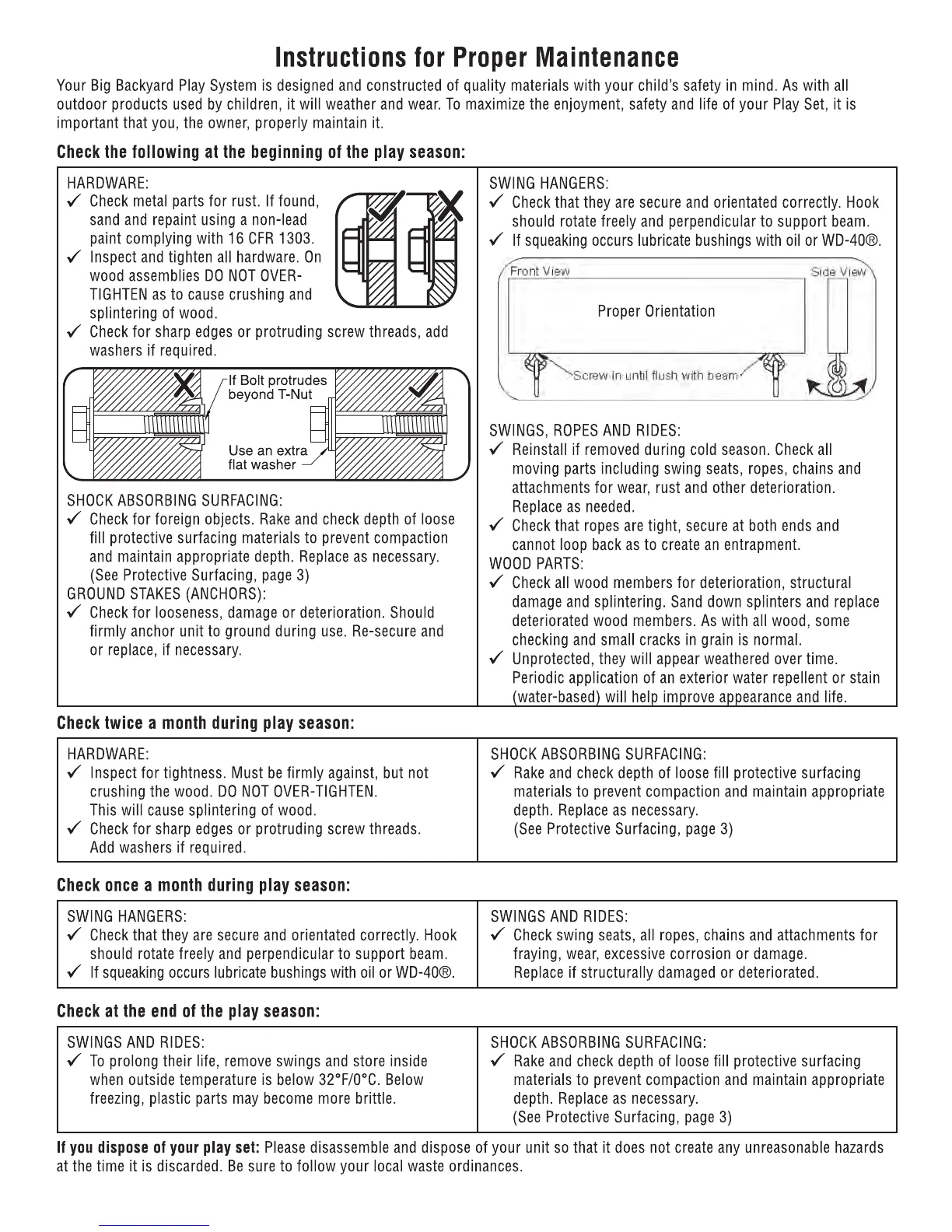 Instructions for Proper Maintenance

Your Big Backyard Play System is designed and constructed of quality materials with your child's safety in mind. As with all outdoor products used by children, it will weather and wear. To maximize the enjoyment, safety and life of your Play Set, it is important that you, the owner, properly maintain it.

Check the following at the beginning of the play season:

HARDWARE:
✓ Check metal parts for rust. If found, sand and repaint using a non-lead paint complying with 16 CFR 1303.
✓ Inspect and tighten all hardware. On wood assemblies DO NOT OVER-TIGHTEN as to cause crushing and splintering of wood.
✓ Check for sharp edges or protruding screw threads, add washers if required.

If Bolt protrudes beyond T-Nut

Use an extra flat washer

SHOCK ABSORBING SURFACING:
✓ Check for foreign objects. Rake and check depth of loose fill protective surfacing materials to prevent compaction and maintain appropriate depth. Replace as necessary. (See Protective Surfacing, page 3)
GROUND STAKES (ANCHORS):
✓ Check for looseness, damage or deterioration. Should firmly anchor unit to ground during use. Re-secure and or replace, if necessary.

SWING HANGERS:
✓ Check that they are secure and orientated correctly. Hook should rotate freely and perpendicular to support beam.
✓ If squeaking occurs lubricate bushings with oil or WD-40®.

Front View
Side View
Proper Orientation
Screw in until flush with beam

SWINGS, ROPES AND RIDES:
✓ Reinstall if removed during cold season. Check all moving parts including swing seats, ropes, chains and attachments for wear, rust and other deterioration. Replace as needed.
✓ Check that ropes are tight, secure at both ends and cannot loop back as to create an entrapment.
WOOD PARTS:
✓ Check all wood members for deterioration, structural damage and splintering. Sand down splinters and replace deteriorated wood members. As with all wood, some checking and small cracks in grain is normal.
✓ Unprotected, they will appear weathered over time. Periodic application of an exterior water repellent or stain (water-based) will help improve appearance and life.

Check twice a month during play season:

HARDWARE:
✓ Inspect for tightness. Must be firmly against, but not crushing the wood. DO NOT OVER-TIGHTEN. This will cause splintering of wood.
✓ Check for sharp edges or protruding screw threads. Add washers if required.

SHOCK ABSORBING SURFACING:
✓ Rake and check depth of loose fill protective surfacing materials to prevent compaction and maintain appropriate depth. Replace as necessary. (See Protective Surfacing, page 3)

Check once a month during play season:

SWING HANGERS:
✓ Check that they are secure and orientated correctly. Hook should rotate freely and perpendicular to support beam.
✓ If squeaking occurs lubricate bushings with oil or WD-40®.

SWINGS AND RIDES:
✓ Check swing seats, all ropes, chains and attachments for fraying, wear, excessive corrosion or damage. Replace if structurally damaged or deteriorated.

Check at the end of the play season:

SWINGS AND RIDES:
✓ To prolong their life, remove swings and store inside when outside temperature is below 32°F/0°C. Below freezing, plastic parts may become more brittle.

SHOCK ABSORBING SURFACING:
✓ Rake and check depth of loose fill protective surfacing materials to prevent compaction and maintain appropriate depth. Replace as necessary. (See Protective Surfacing, page 3)

If you dispose of your play set: Please disassemble and dispose of your unit so that it does not create any unreasonable hazards at the time it is discarded. Be sure to follow your local waste ordinances.