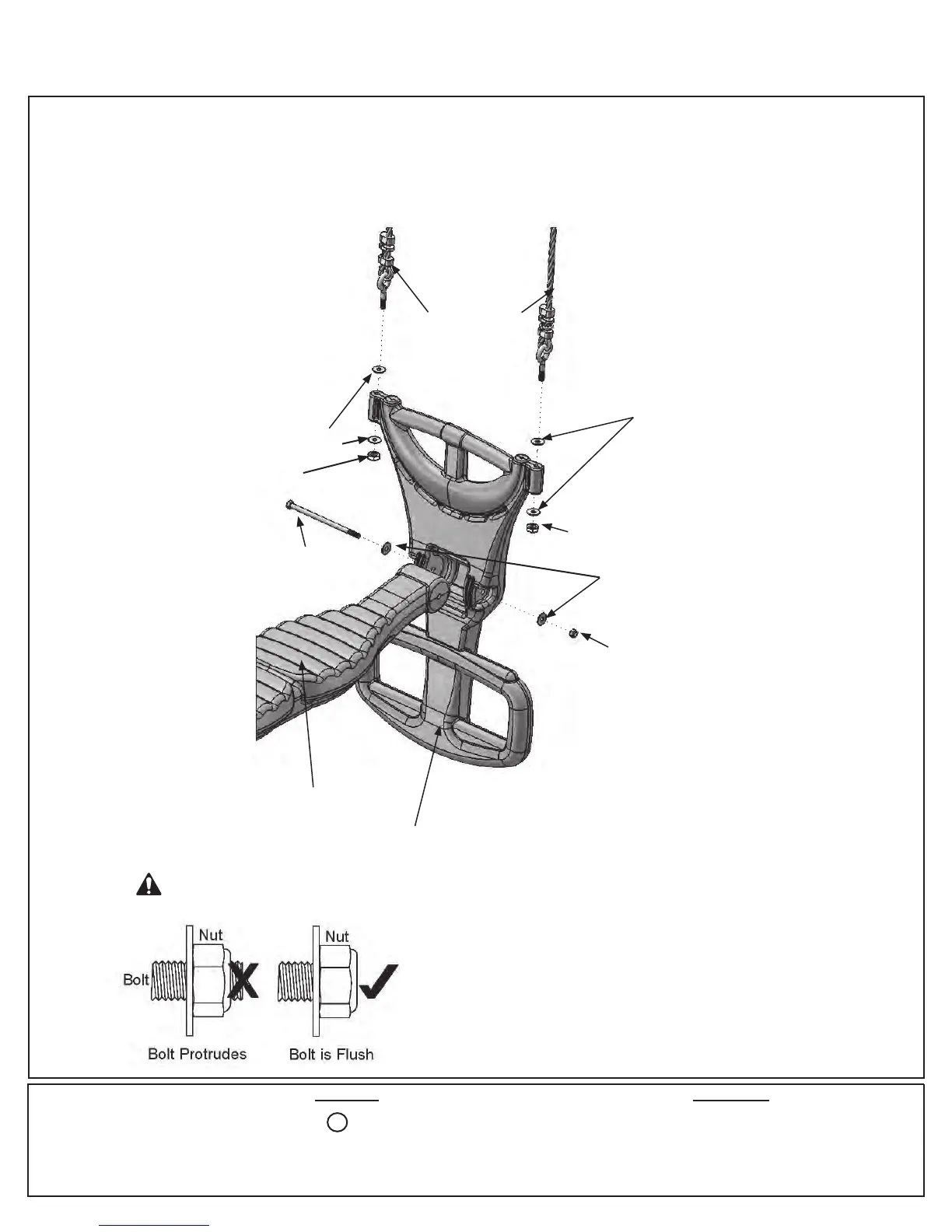 Nut

Bolt

Nut

Bolt Protrudes

Bolt is Flush