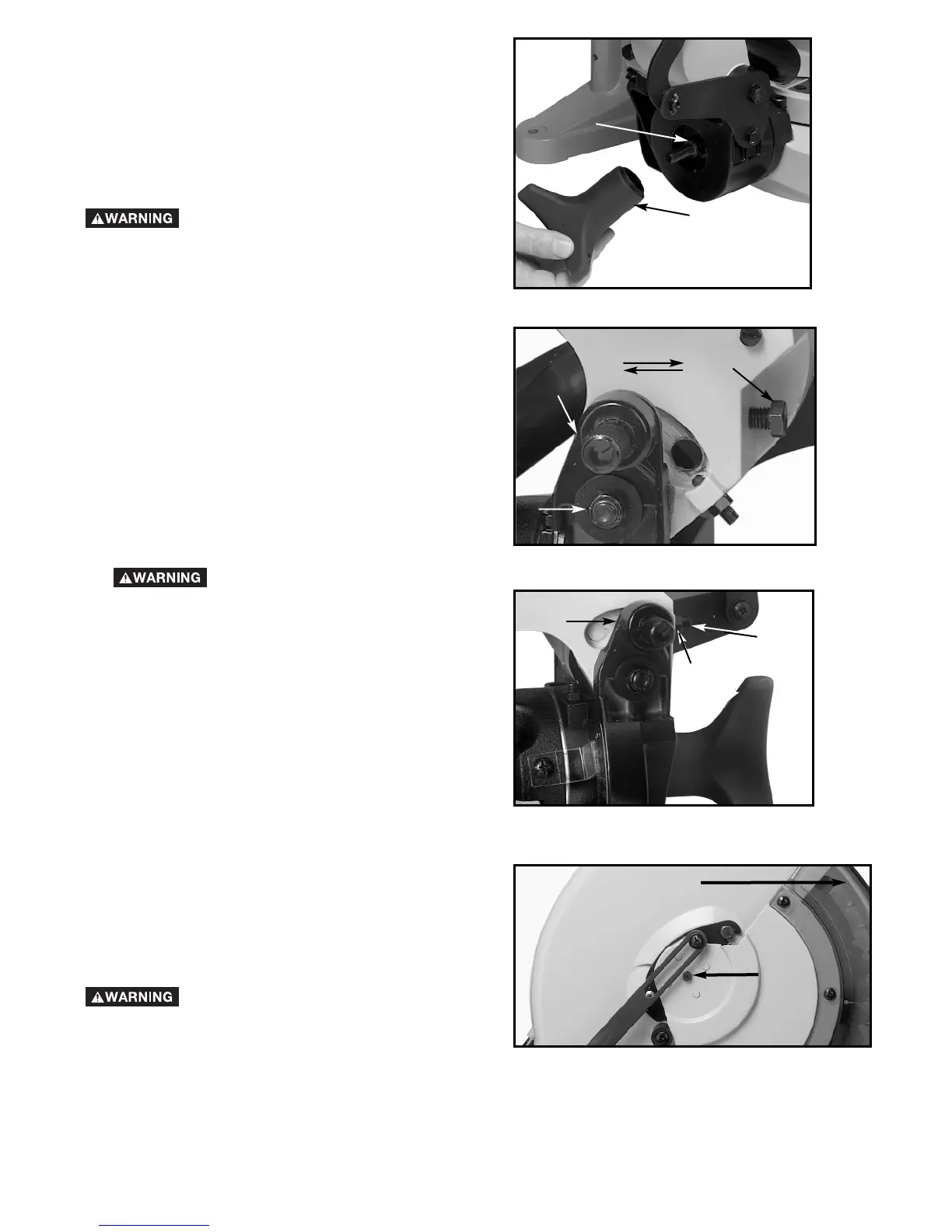 WARNING

WARNING

WARNING