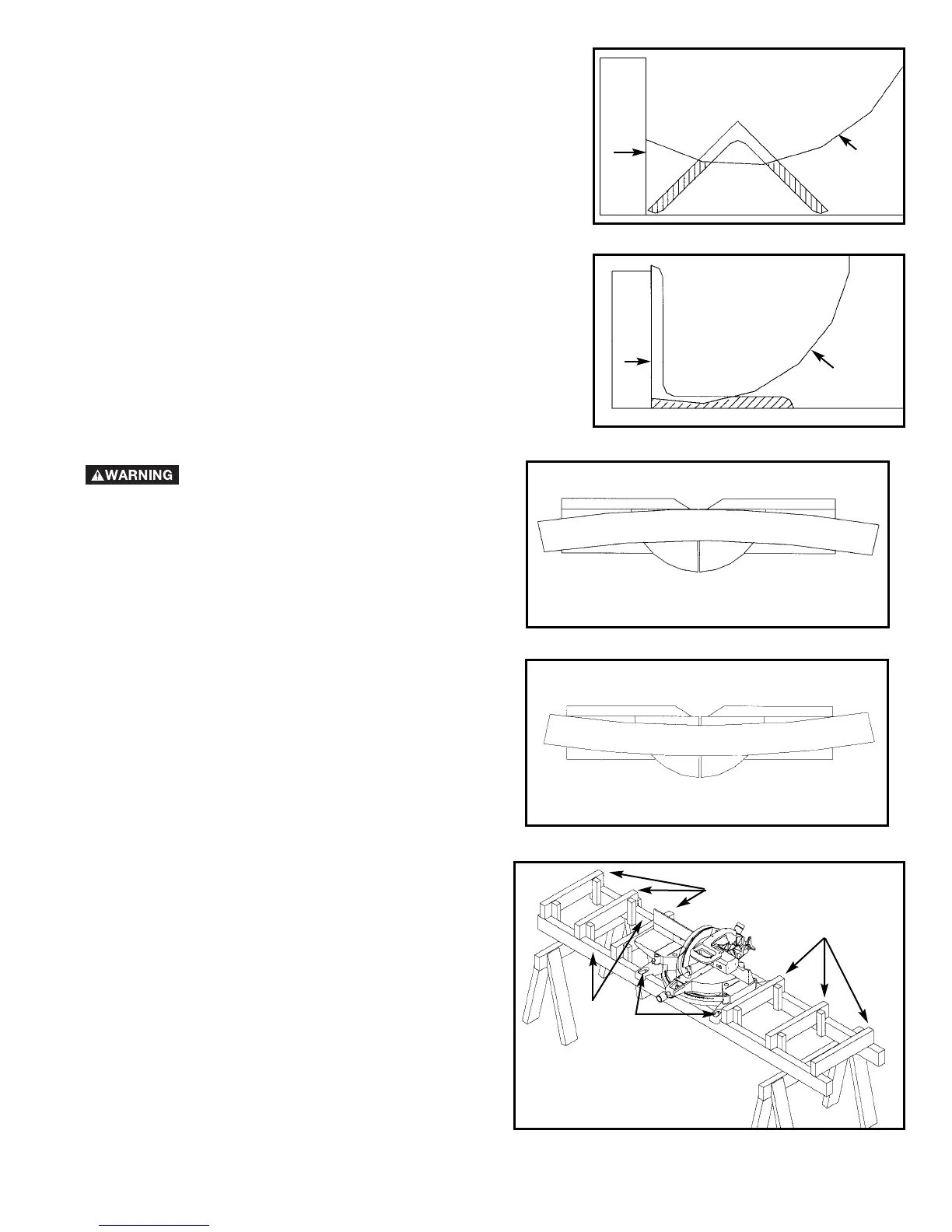 WARNING