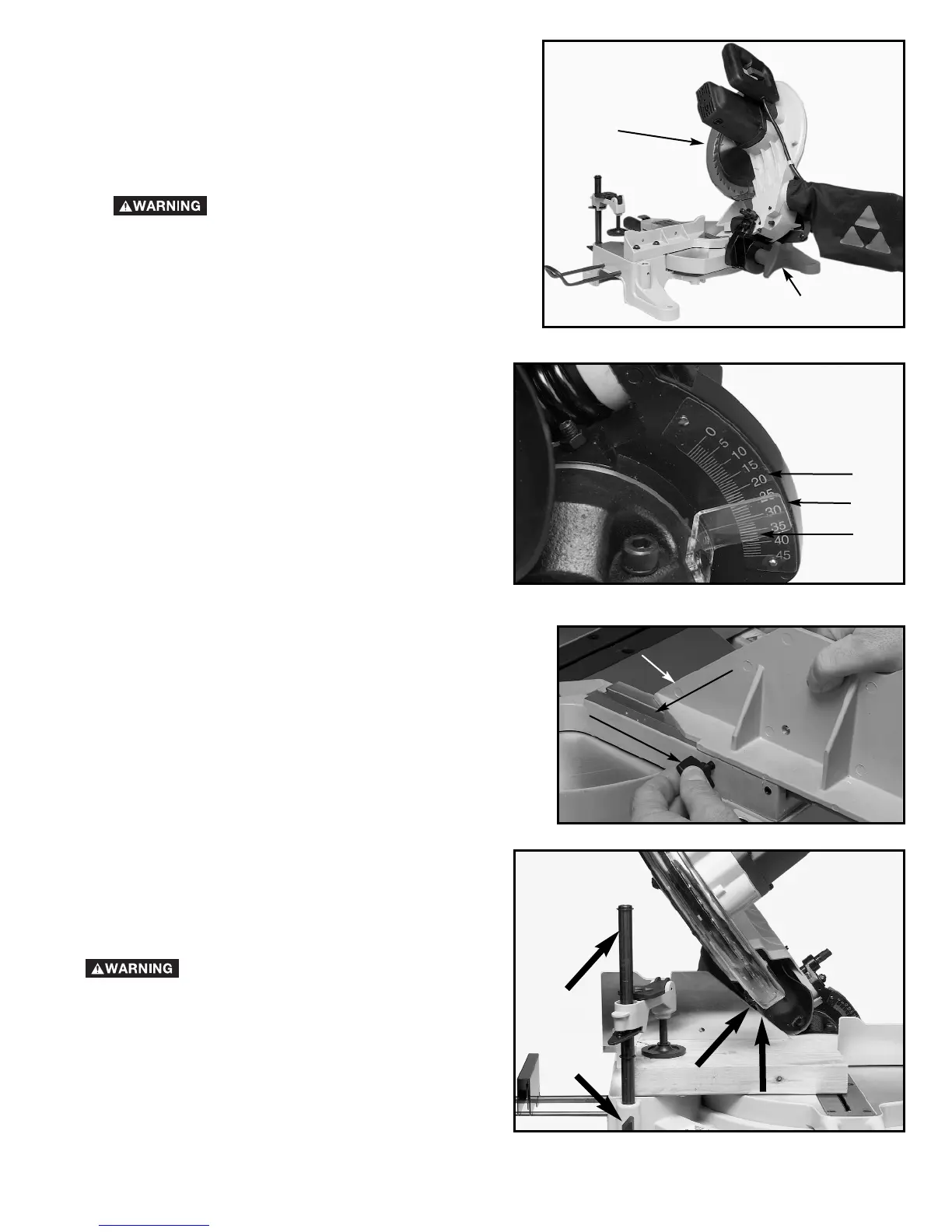 WARNING

0 5 10 15 20 25 30 35 40 45

WARNING