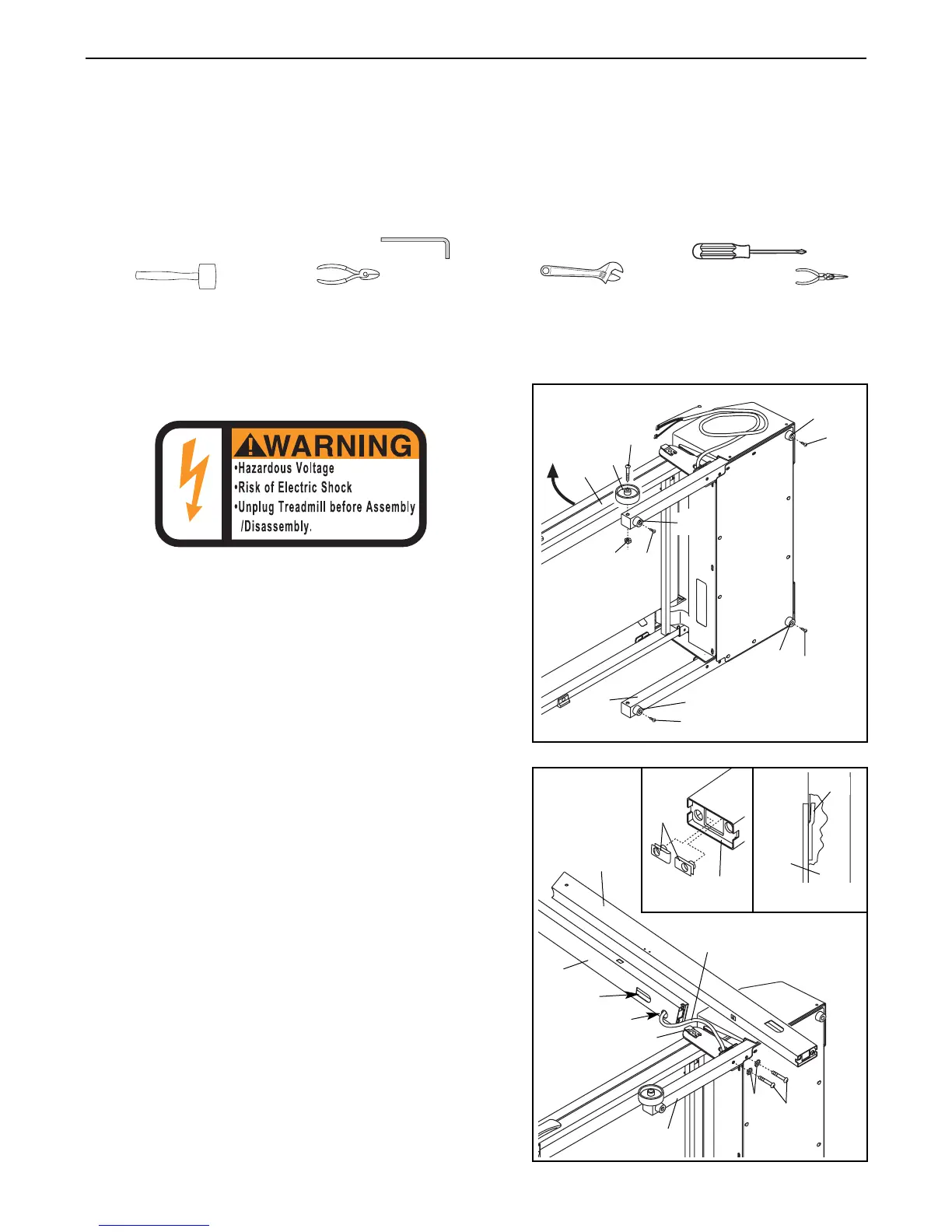 WARNING
•Hazardous Voltage
•Risk of Electric Shock
•Unplug Treadmill before Assembly /Disassembly.