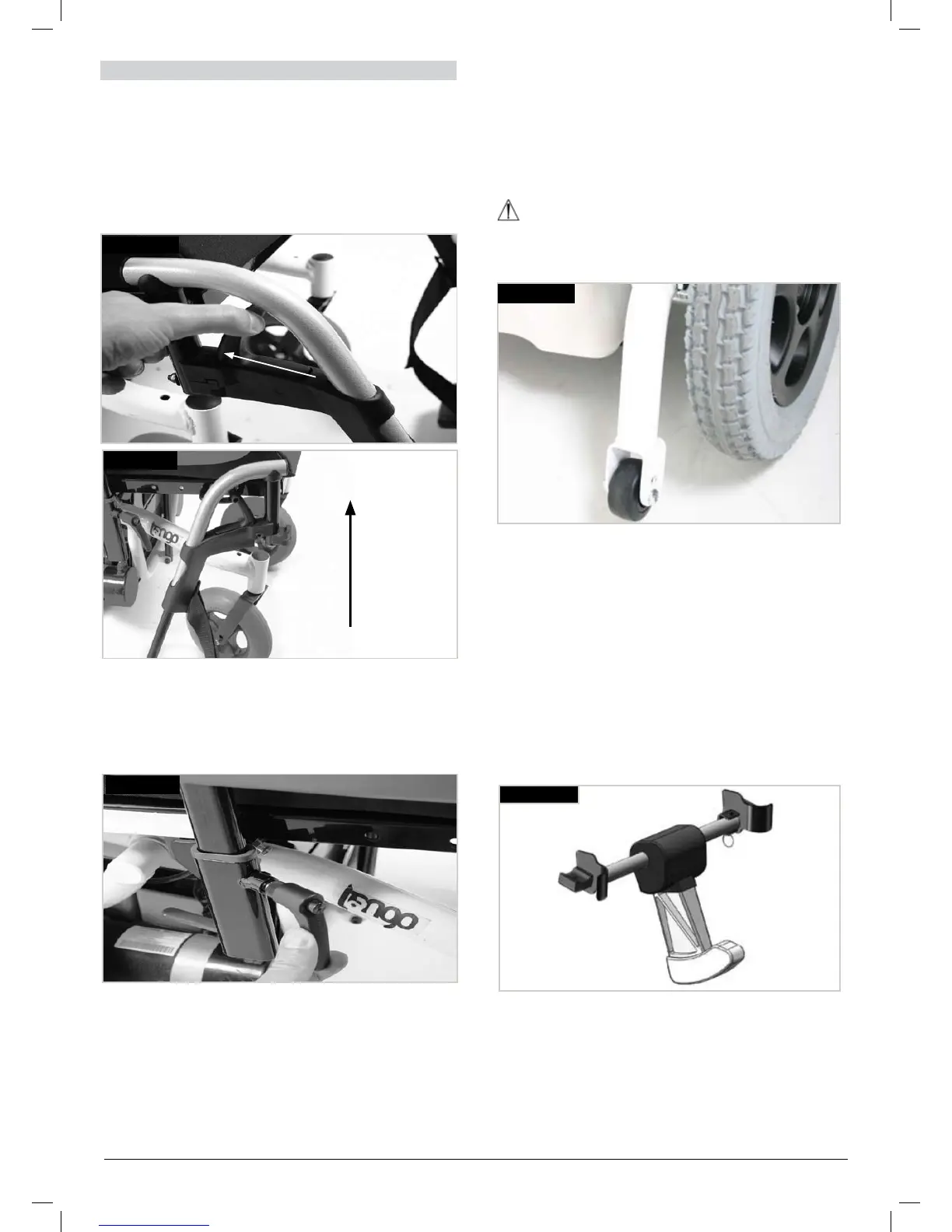 tango

tango