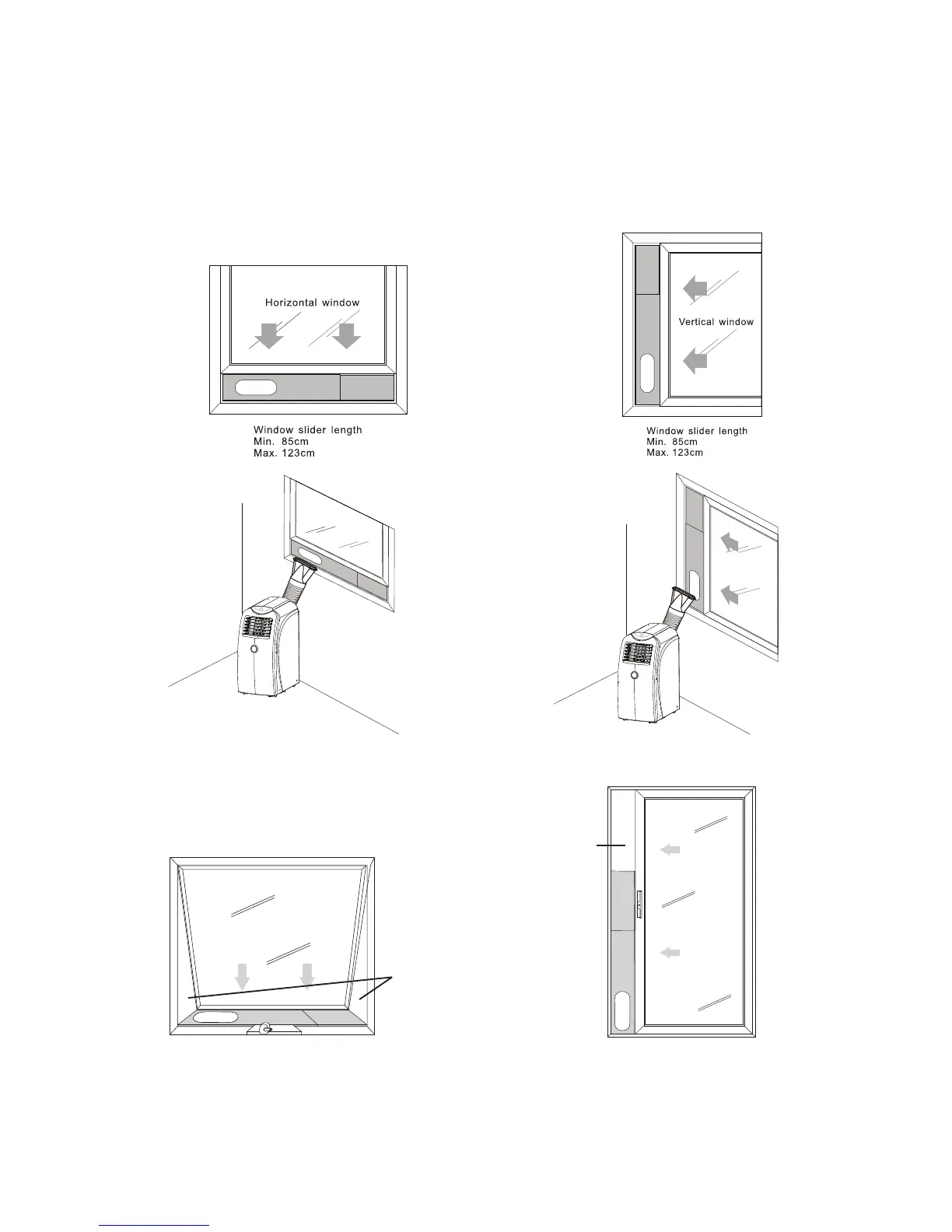 Horizontal window

Window slider length
Min. 85cm
Max. 123cm

Vertical window

Window slider length
Min. 85cm
Max. 123cm