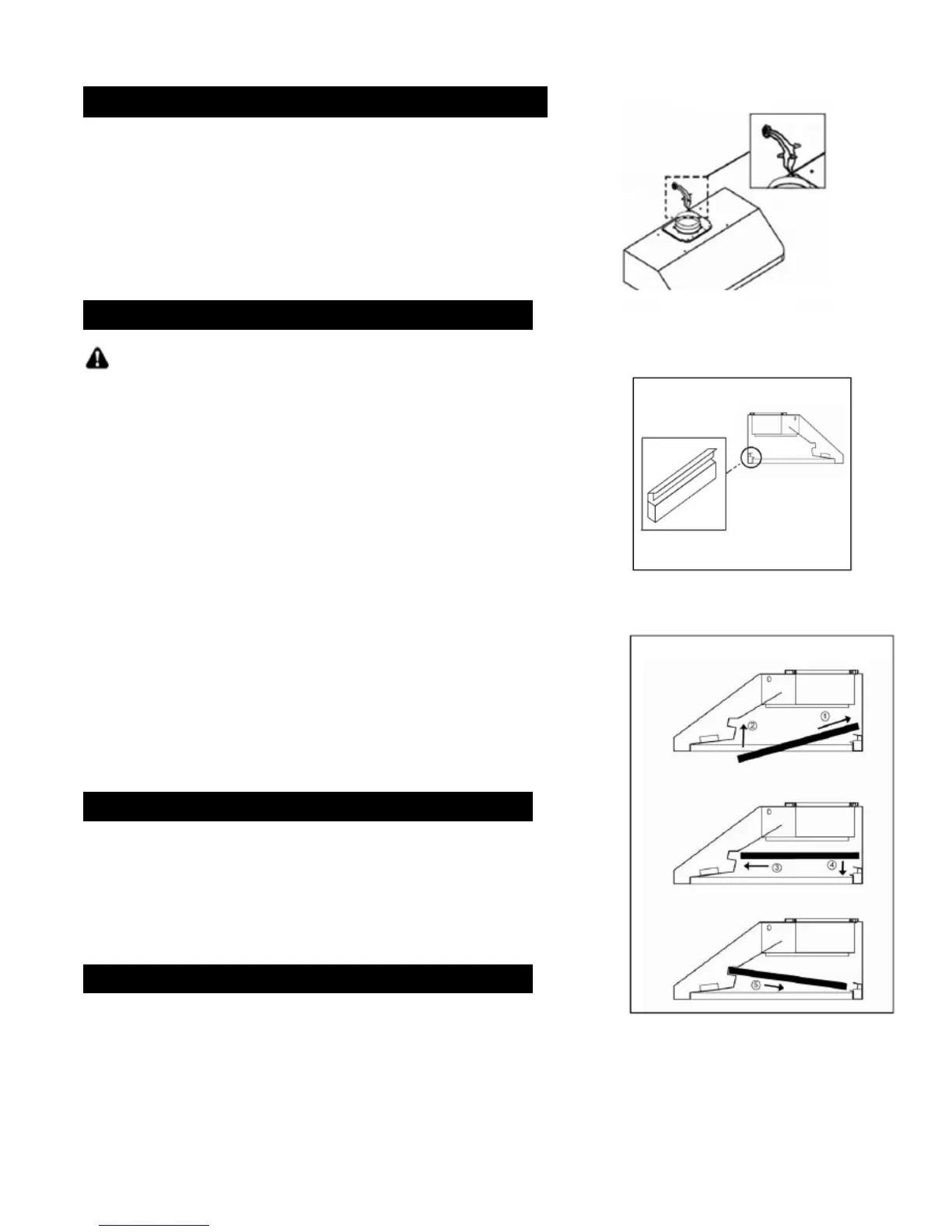 ①

②

③

④

⑤