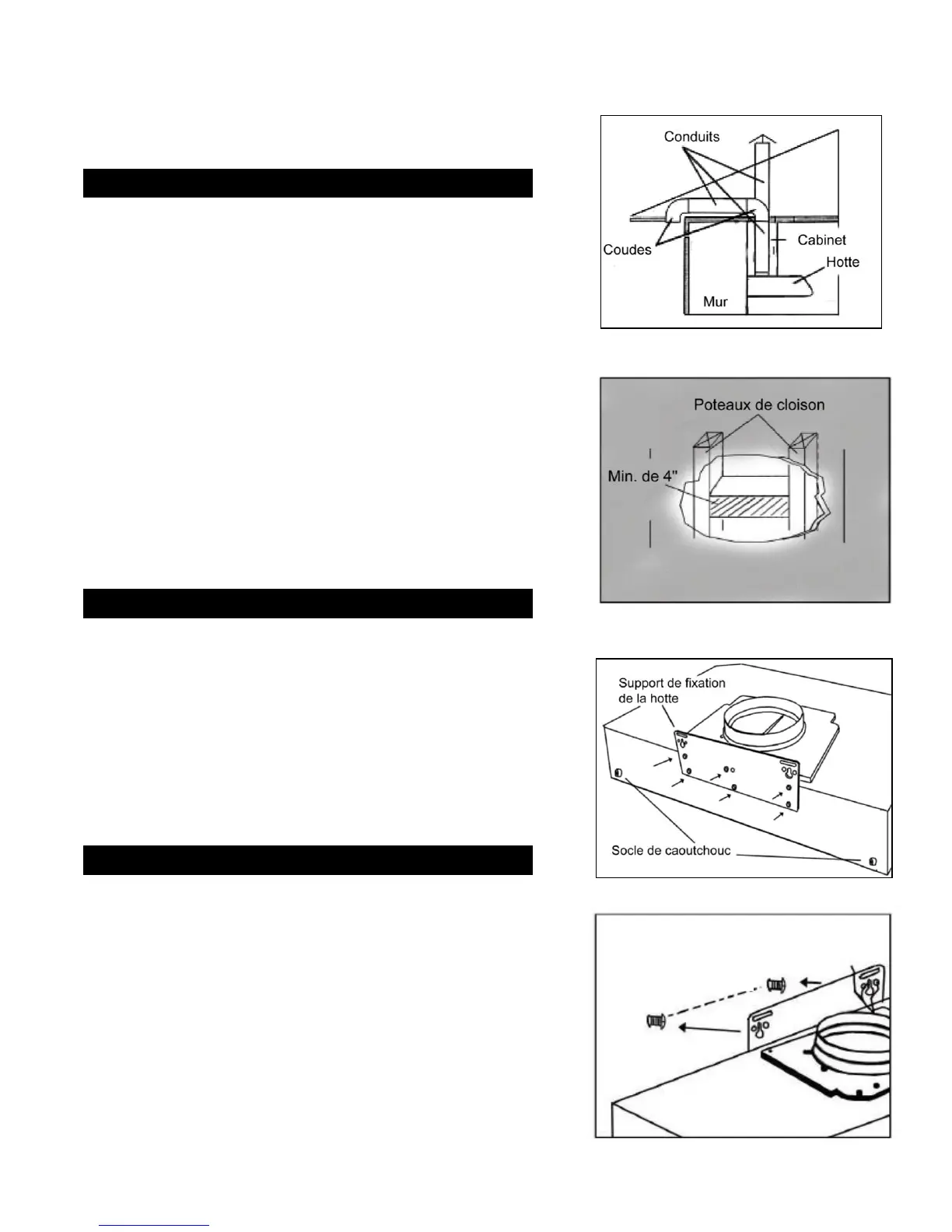 Conduits

Coudes

Cabinet

Hotte

Mur

Poteaux de cloison

Min. de 4"

Support de fixation de la hotte

Socle de caoutchouc