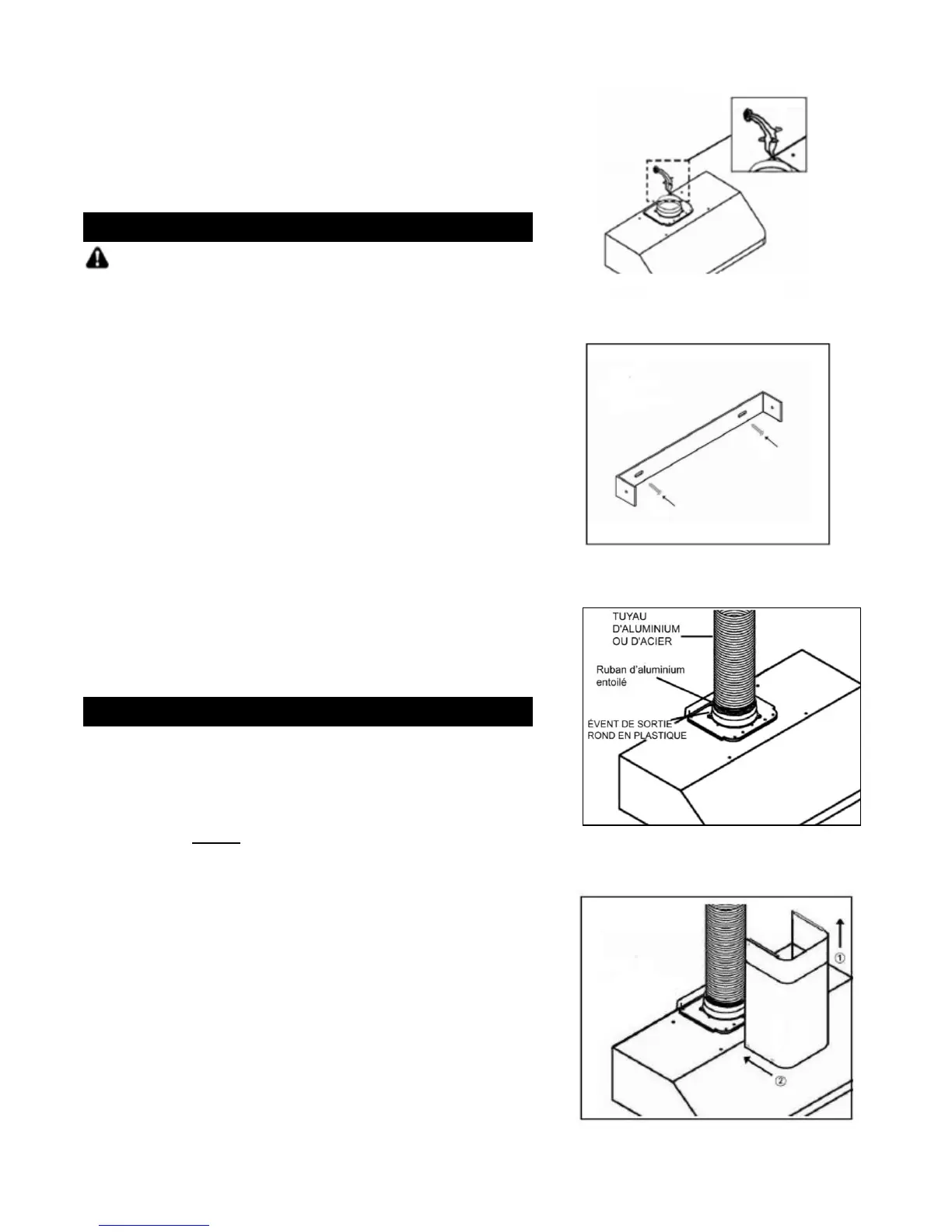 TUYAU D'ALUMINIUM OU D'ACIER

Ruban d'aluminium entoilé

ÉVENT DE SORTIE ROND EN PLASTIQUE

①

②