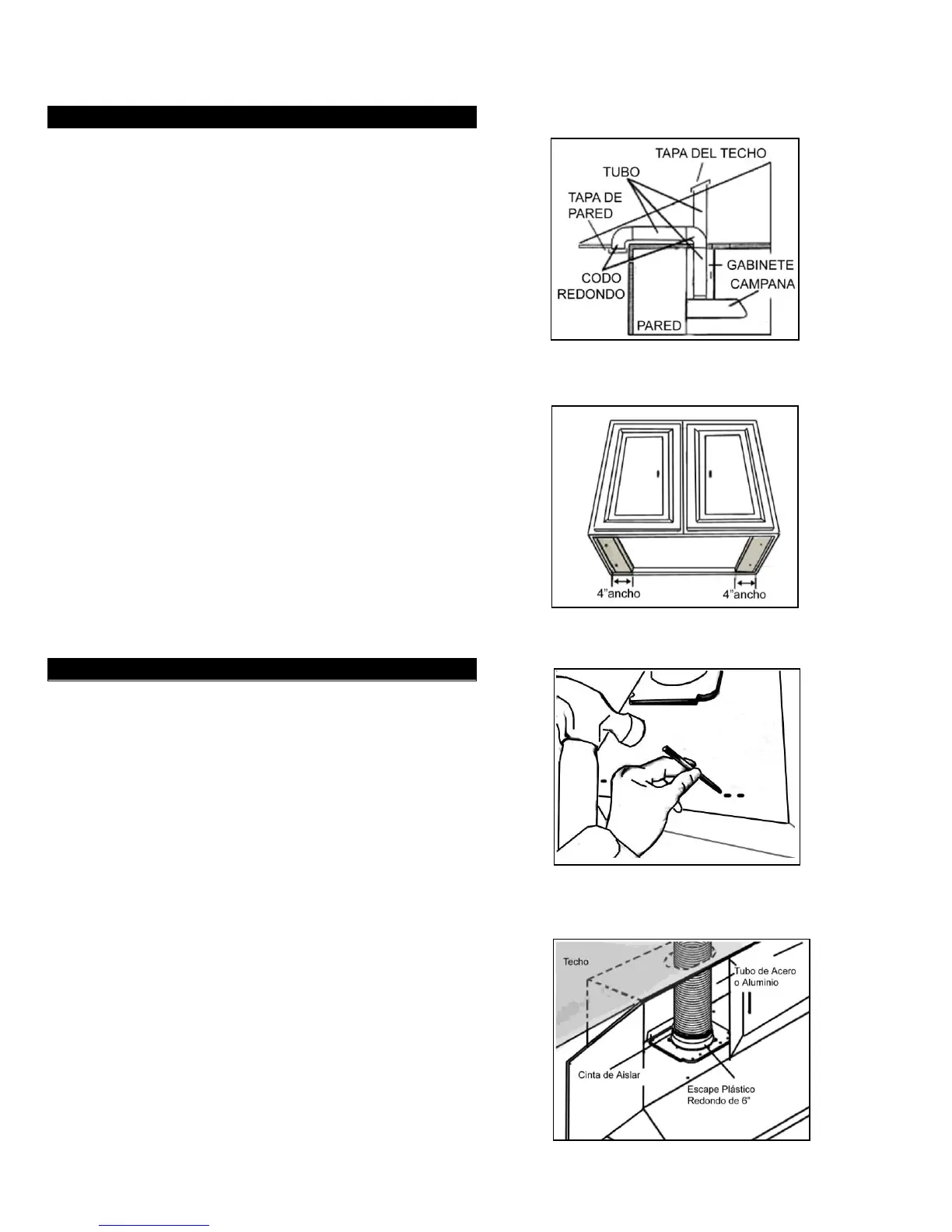 TAPA DEL TECHO
TUBO
TAPA DE PARED
GABINETE
CAMPANA
CODO REDONDO
PARED

4"ancho
4"ancho

Techo
Tubo de Acero o Aluminio
Cinta de Aislar
Escape Plástico Redondo de 6"