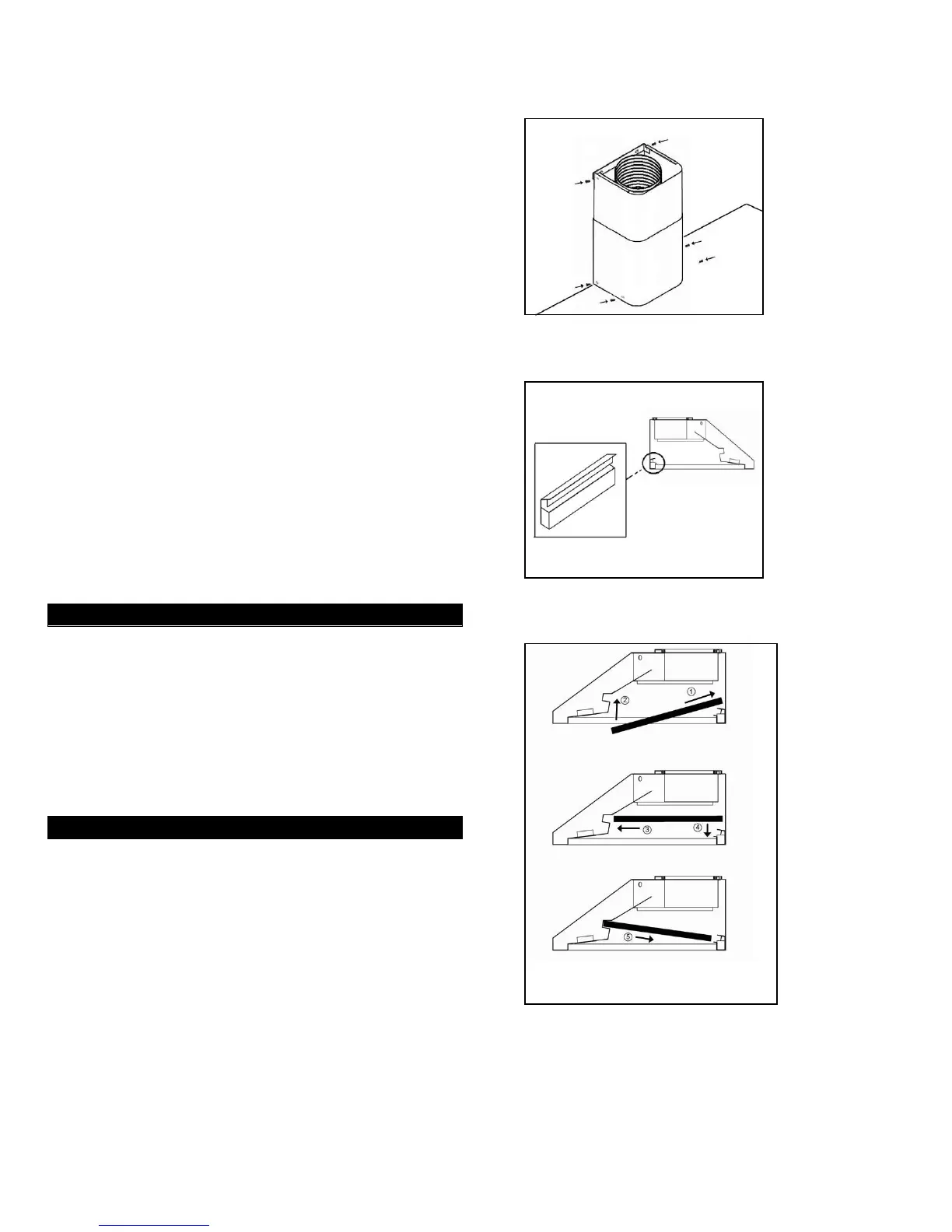 ①
②
③
④
⑤