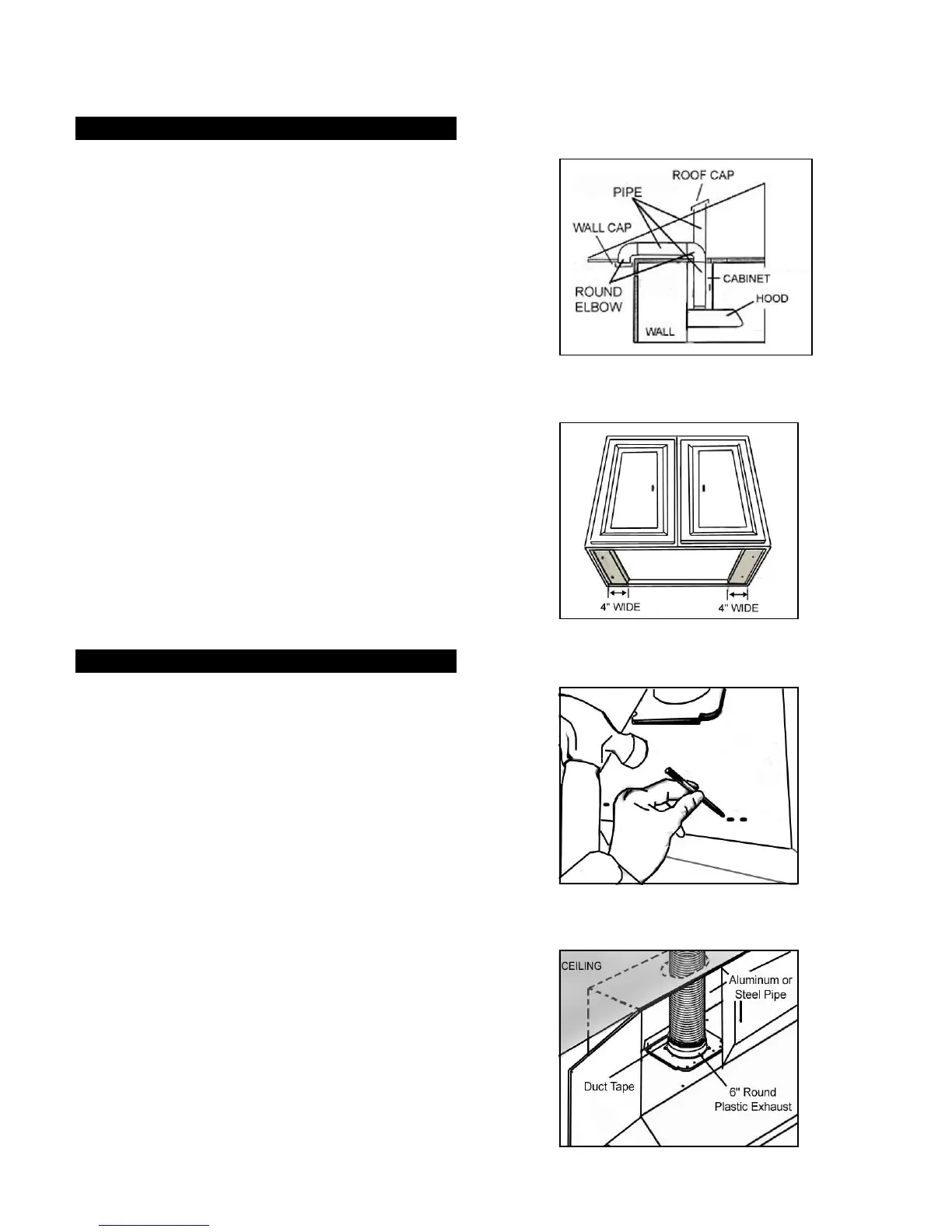 ROOF CAP
PIPE
WALL CAP
CABINET
ROUND ELBOW
HOOD
WALL

4" WIDE
4" WIDE

CEILING
Aluminum or Steel Pipe
Duct Tape
6" Round Plastic Exhaust