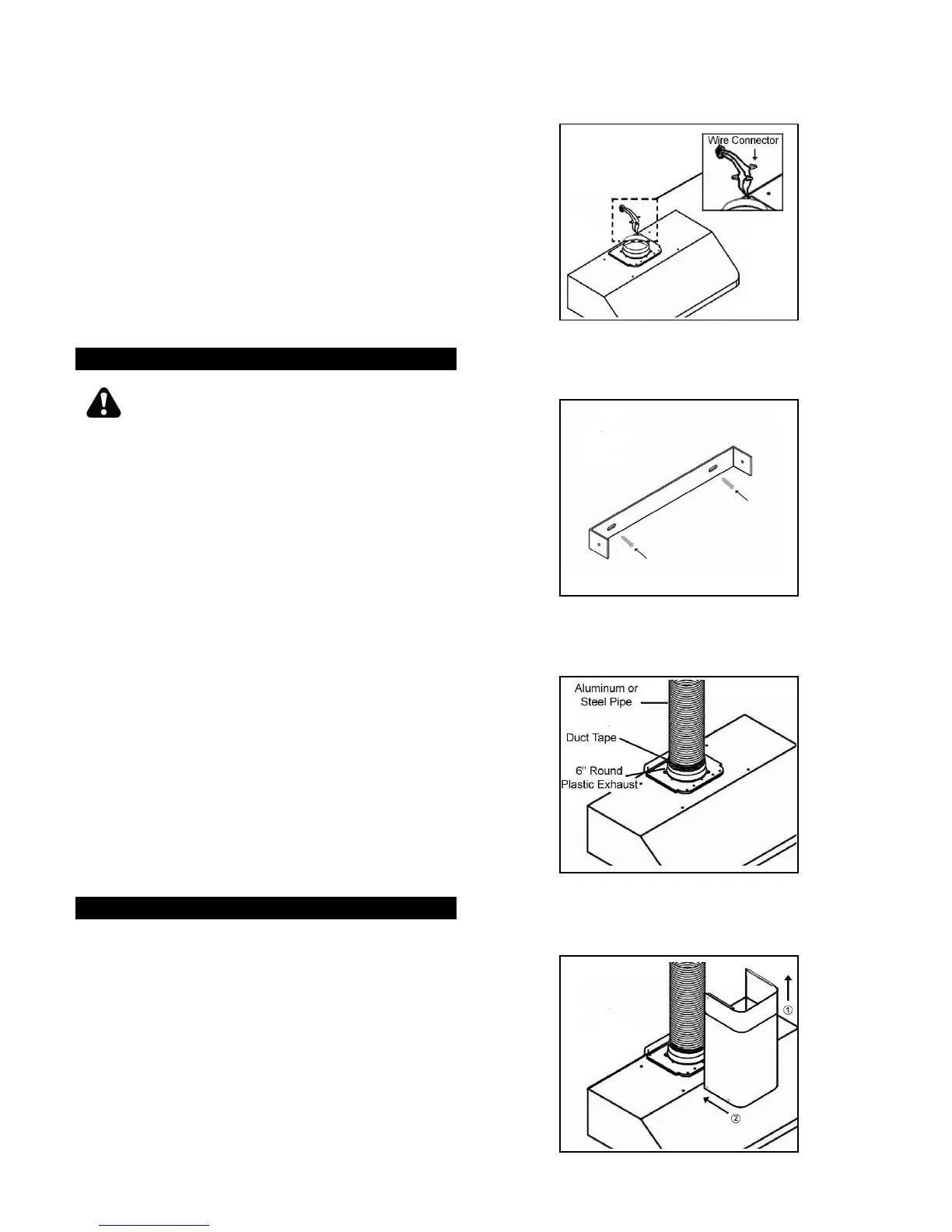 Wire Connector

Aluminum or Steel Pipe

Duct Tape

6" Round Plastic Exhaust

①

②