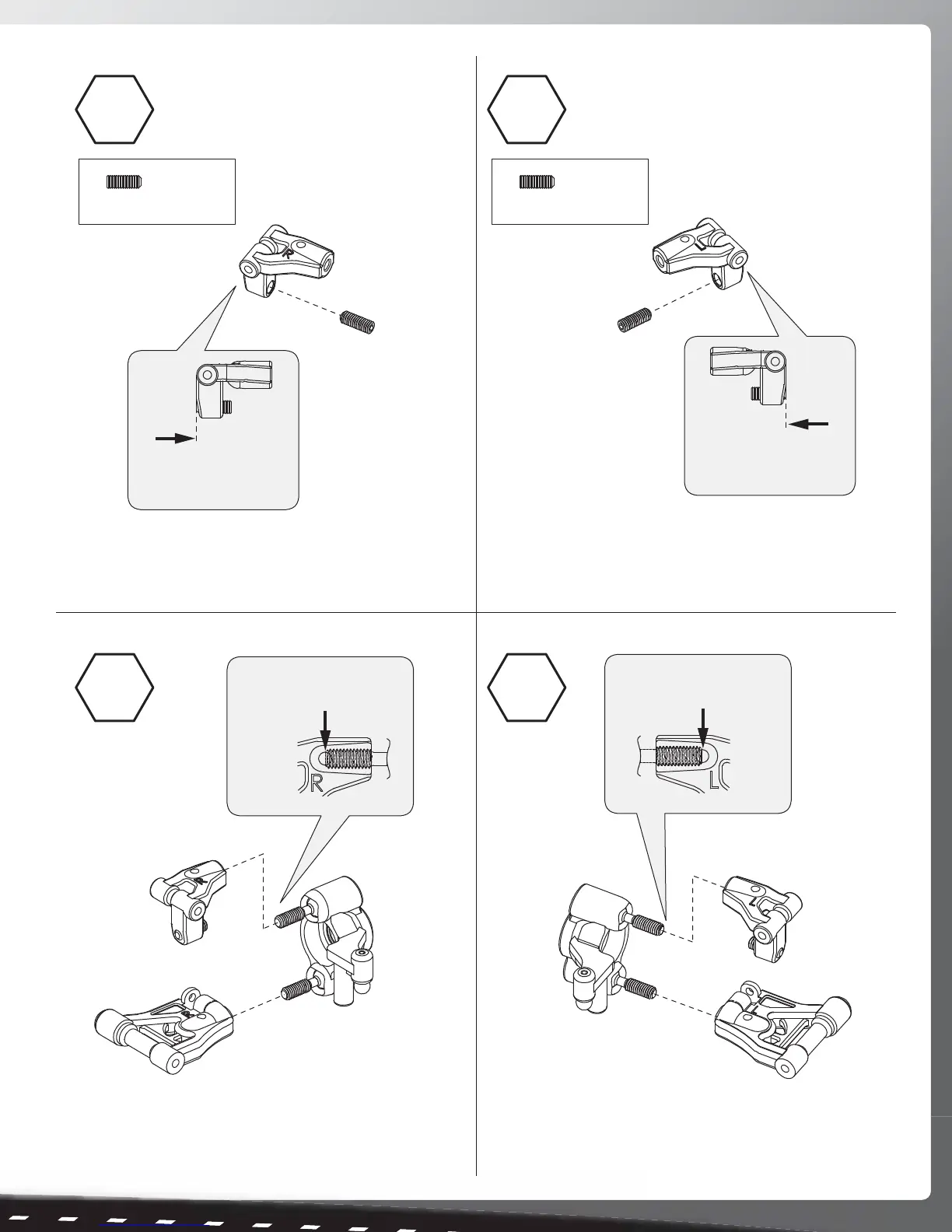 R

L

R

L