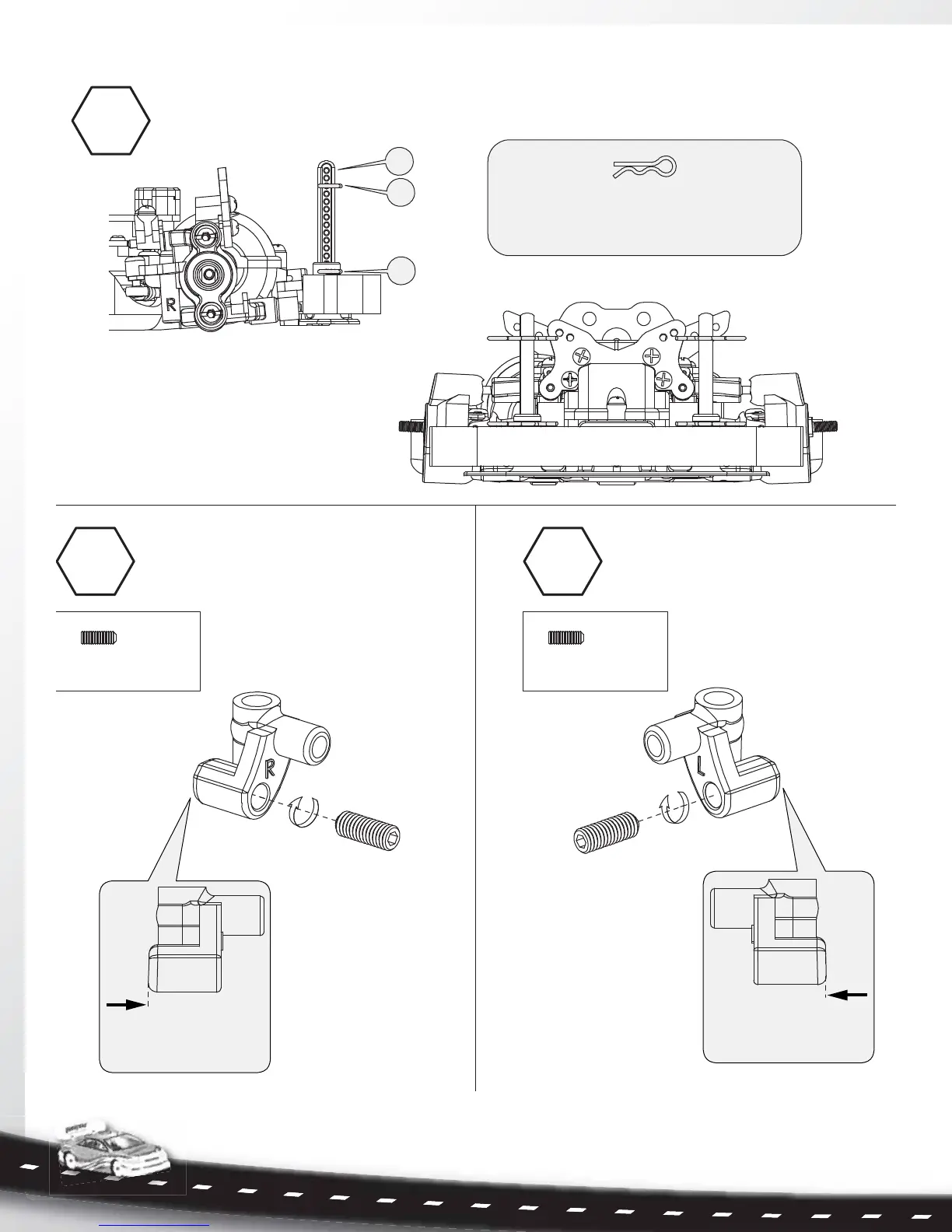 R

R

L