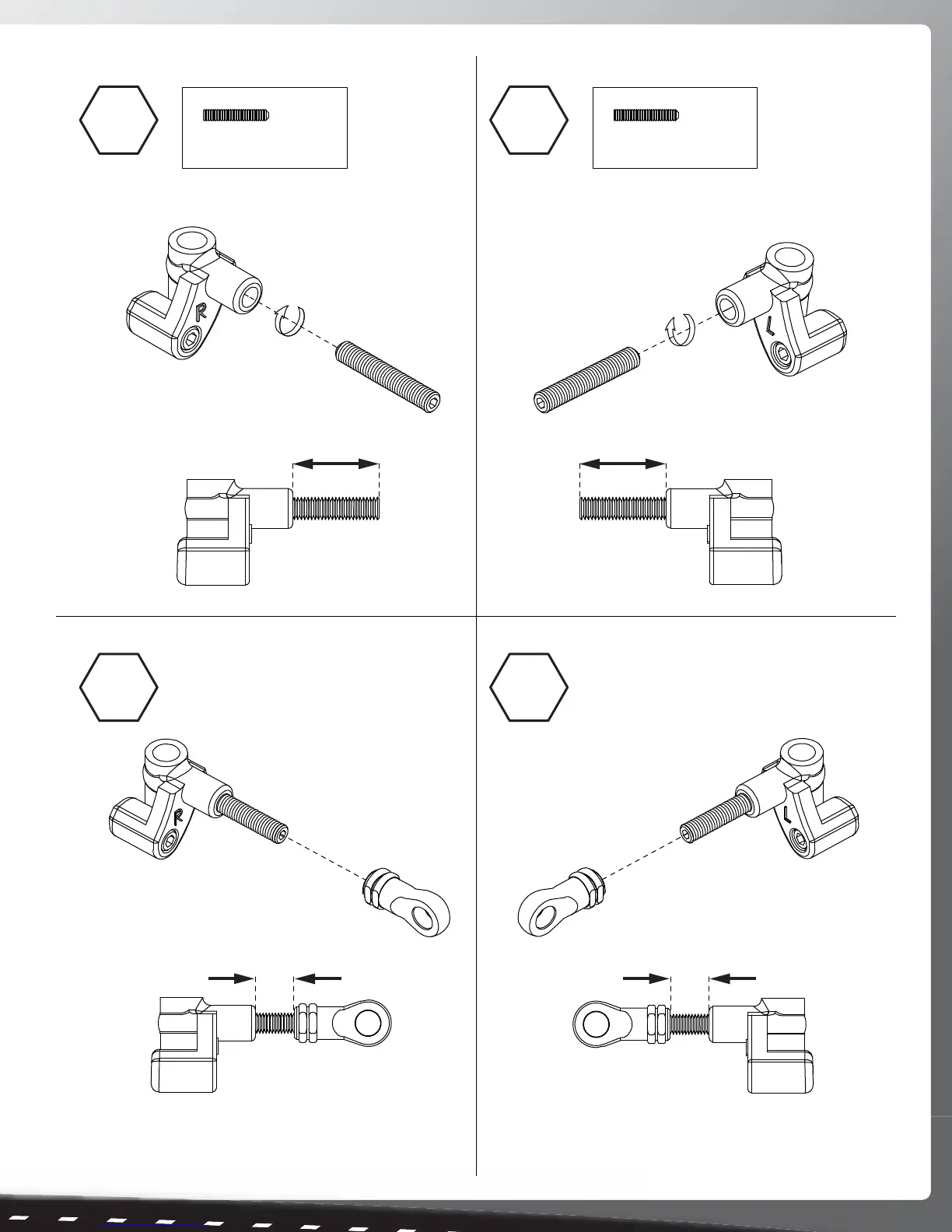 R

L

R

L