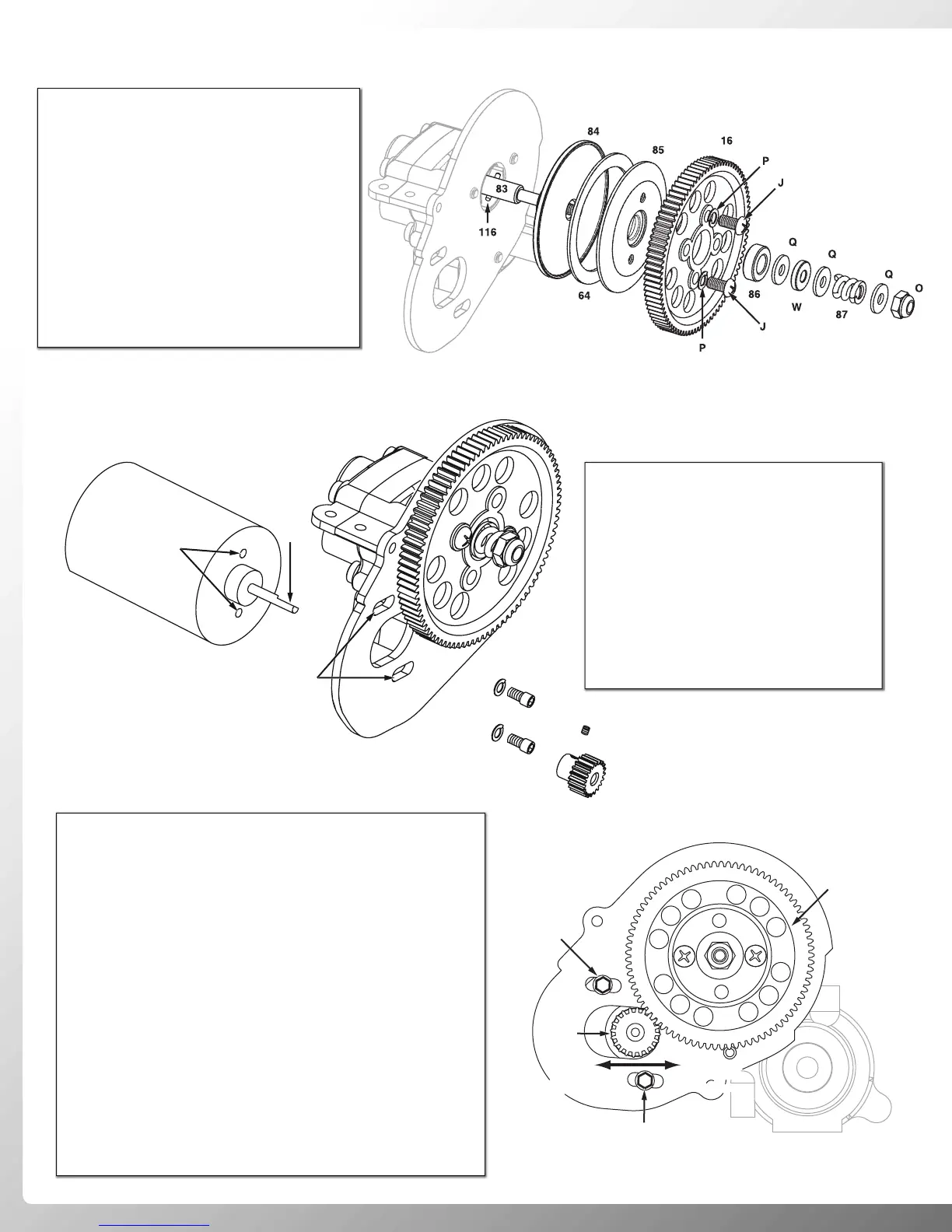 84
85
16
P
J
83
116
Q
Q
Q
O
64
86
W
87
J
P