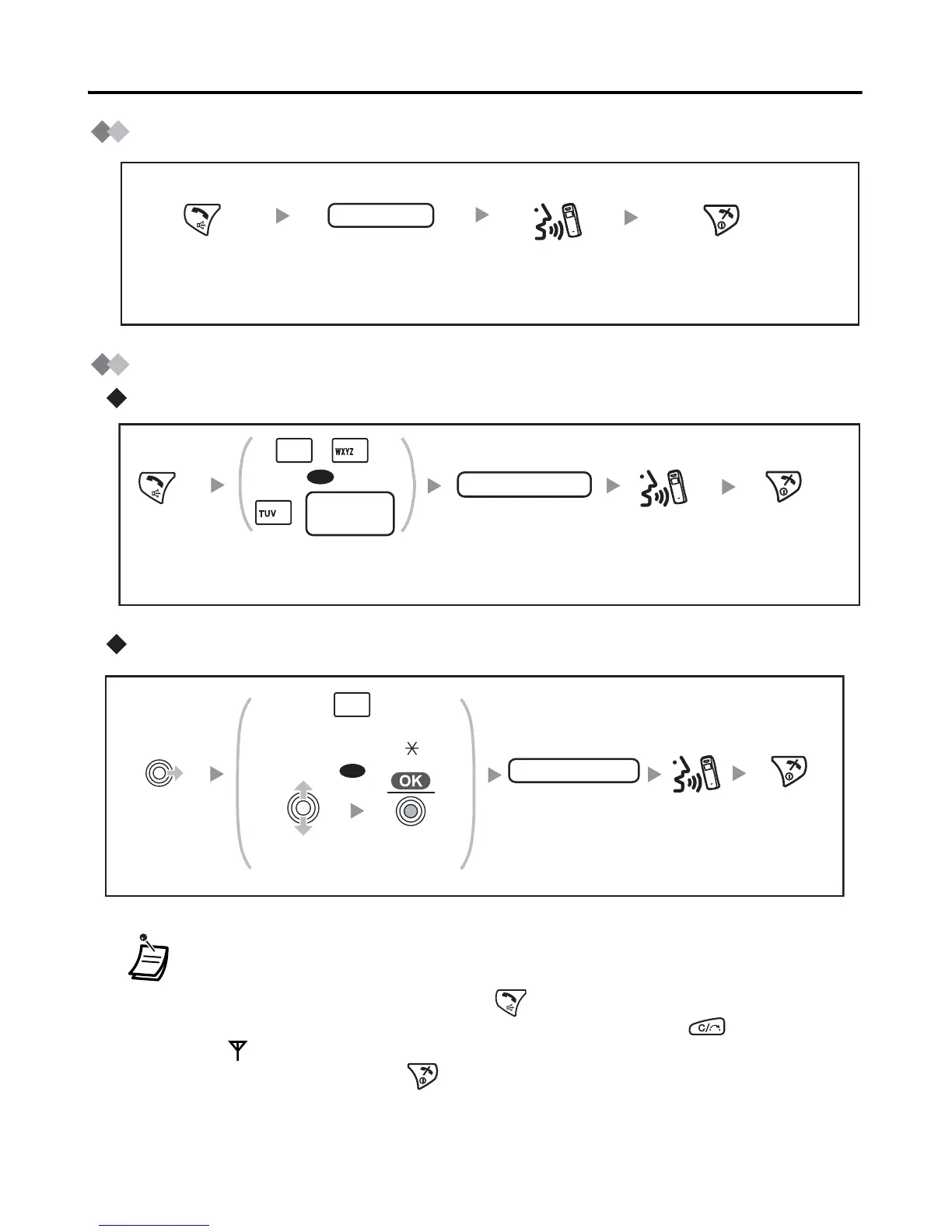 WXYZ

TUV

OK