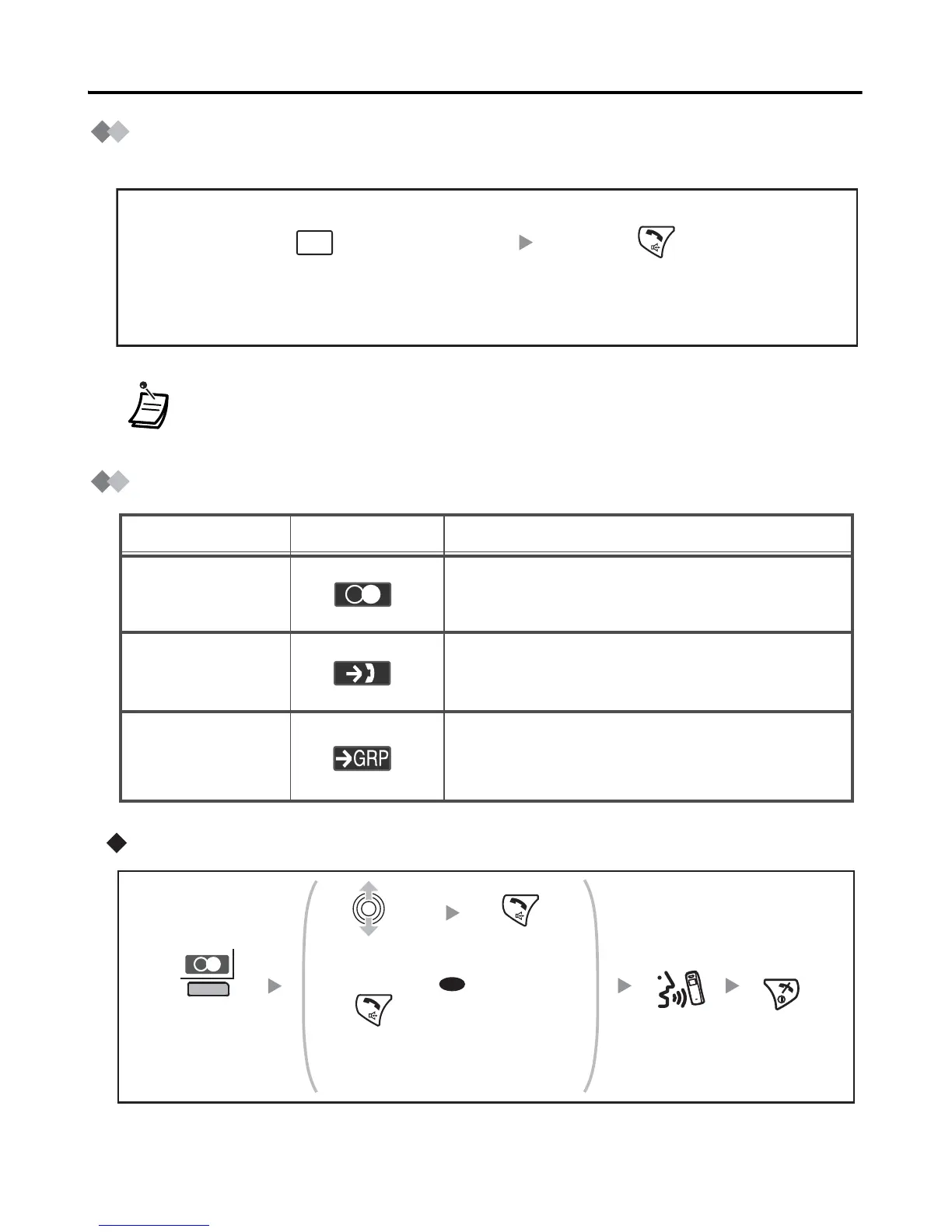 GRP