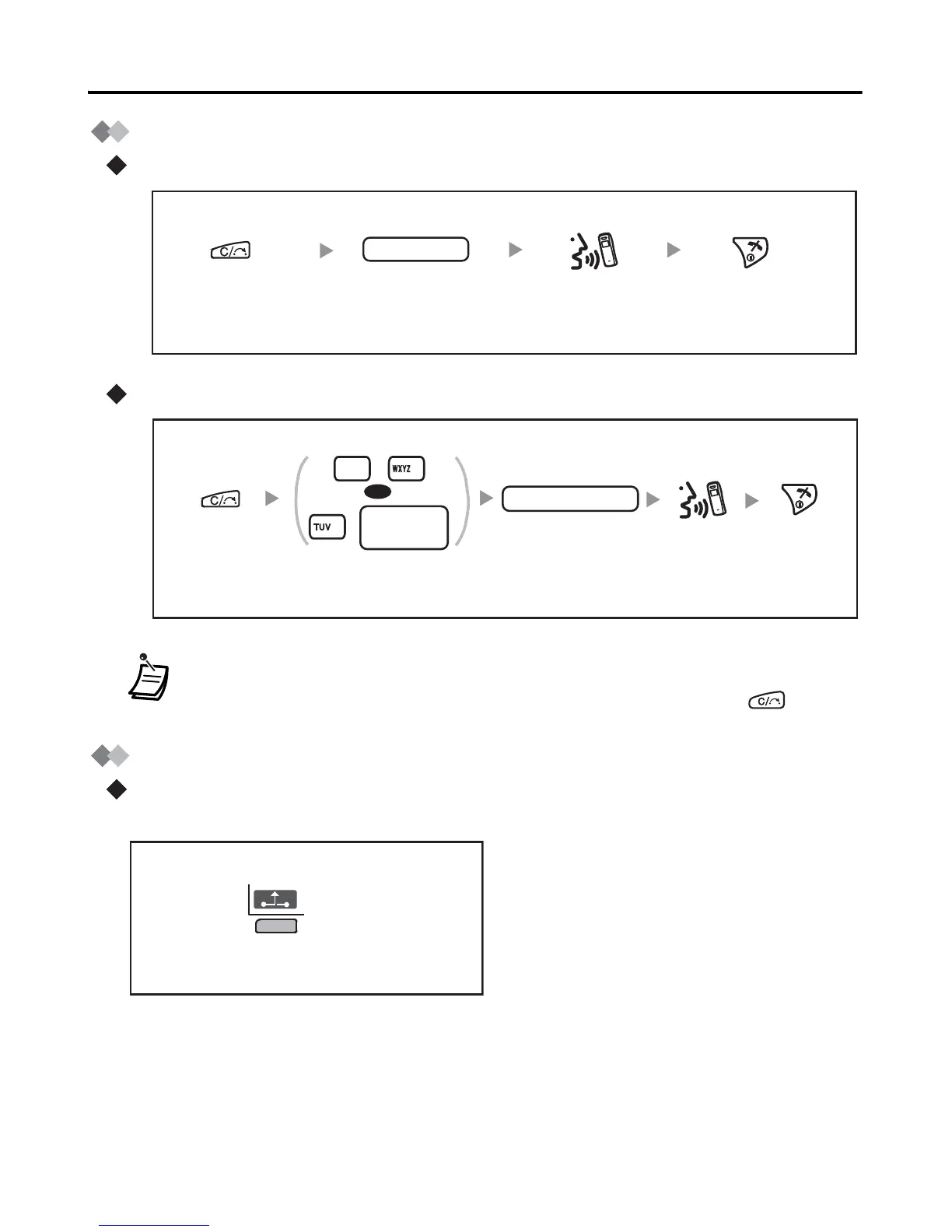 WXYZ

TUV